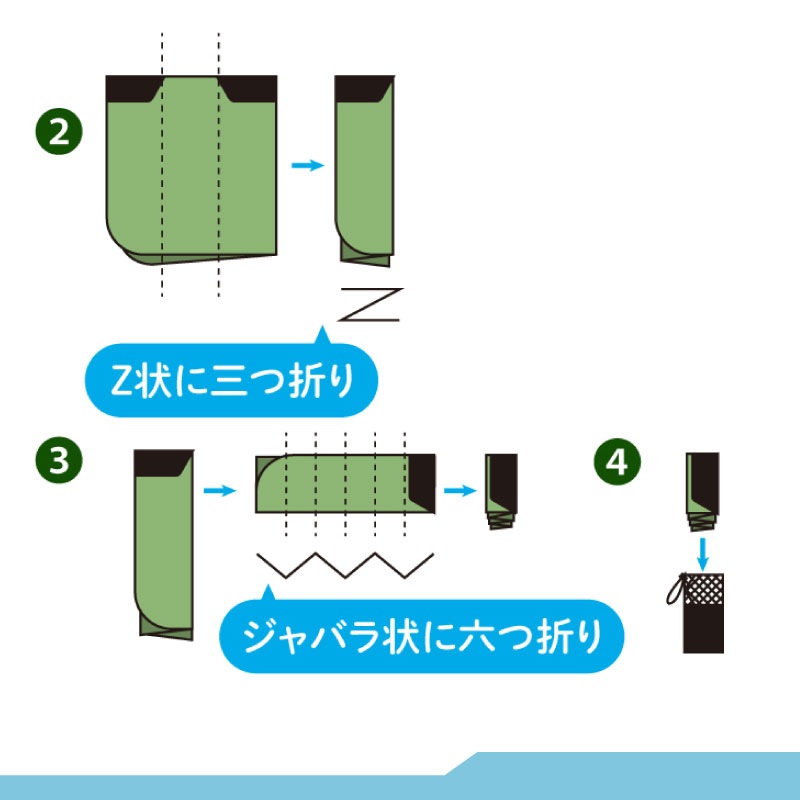 2

Z状に三つ折り

3

ジャバラ状に六つ折り

4