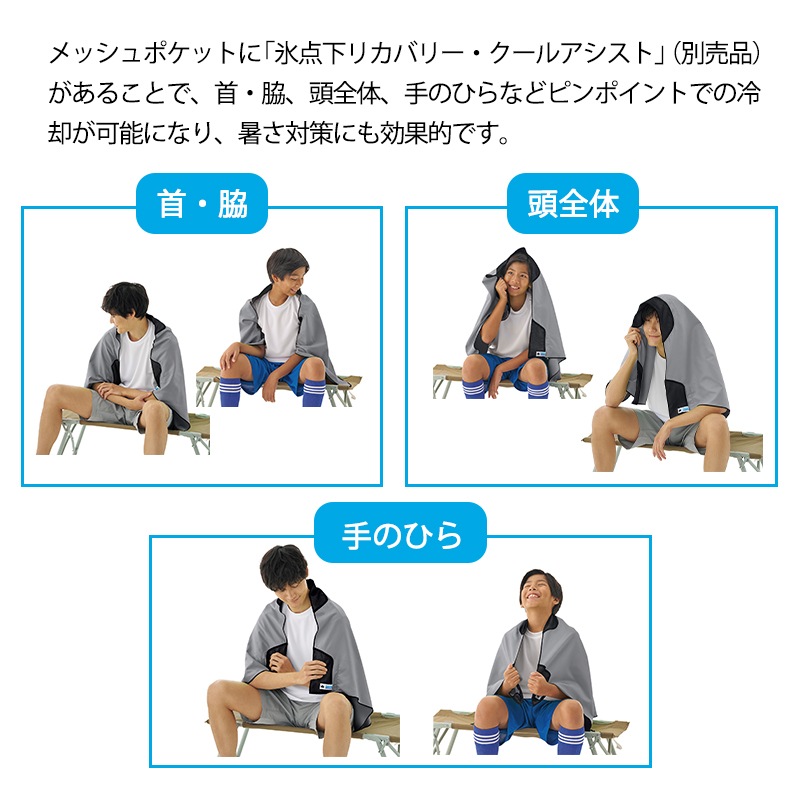 メッシュポケットに「氷点下リカバリー・クールアシスト」(別売品)があることで、首・脇、頭全体、手のひらなどピンポイントでの冷却が可能になり、暑さ対策にも効果的です。

首・脇

頭全体

手のひら