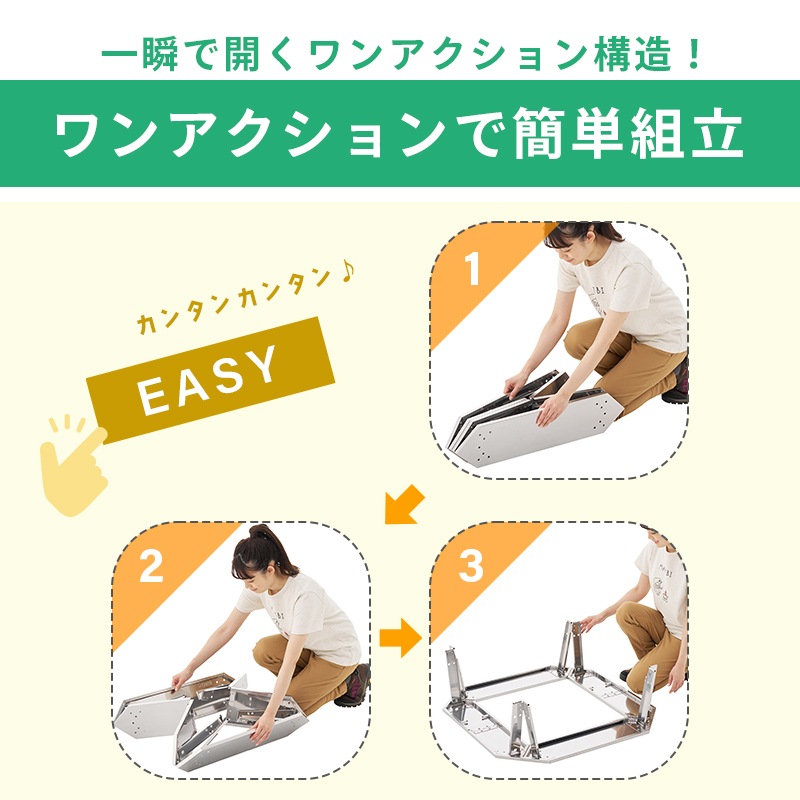 一瞬で開くワンアクション構造！

ワンアクションで簡単組立

カンタンカンタン♪

EASY

1

2

3