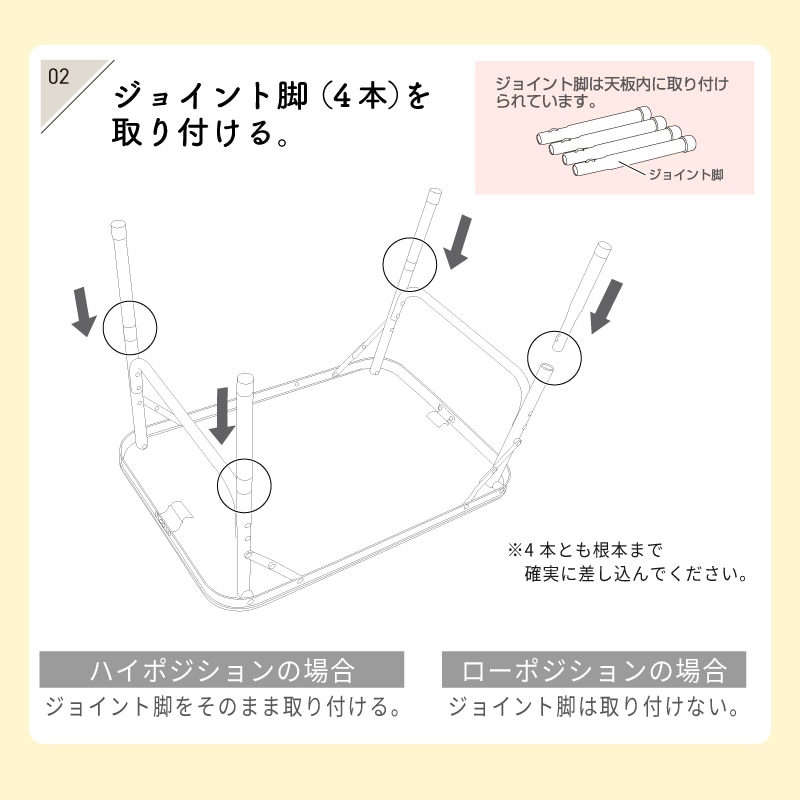 02

ジョイント脚（4本）を取り付ける。

ジョイント脚は天板内に取り付けられています。

ジョイント脚

※4本とも根本まで確実に差し込んでください。

ハイポジションの場合
ジョイント脚をそのまま取り付ける。

ローポジションの場合
ジョイント脚は取り付けない。