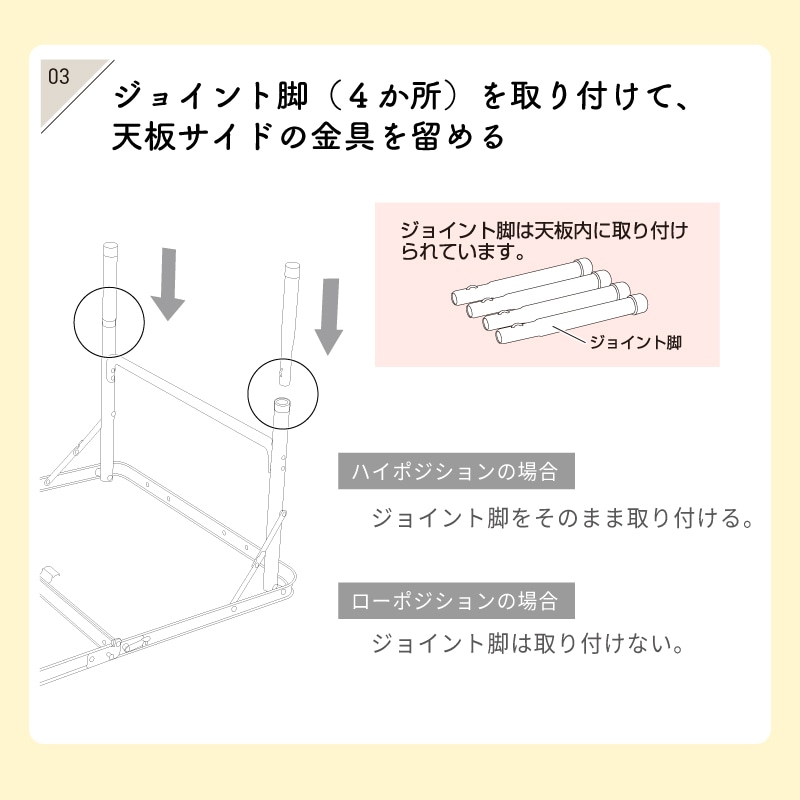 03

ジョイント脚（4か所）を取り付けて、天板サイドの金具を留める

ジョイント脚は天板内に取り付けられています。

ジョイント脚

ハイポジションの場合

ジョイント脚をそのまま取り付ける。

ローポジションの場合

ジョイント脚は取り付けない。