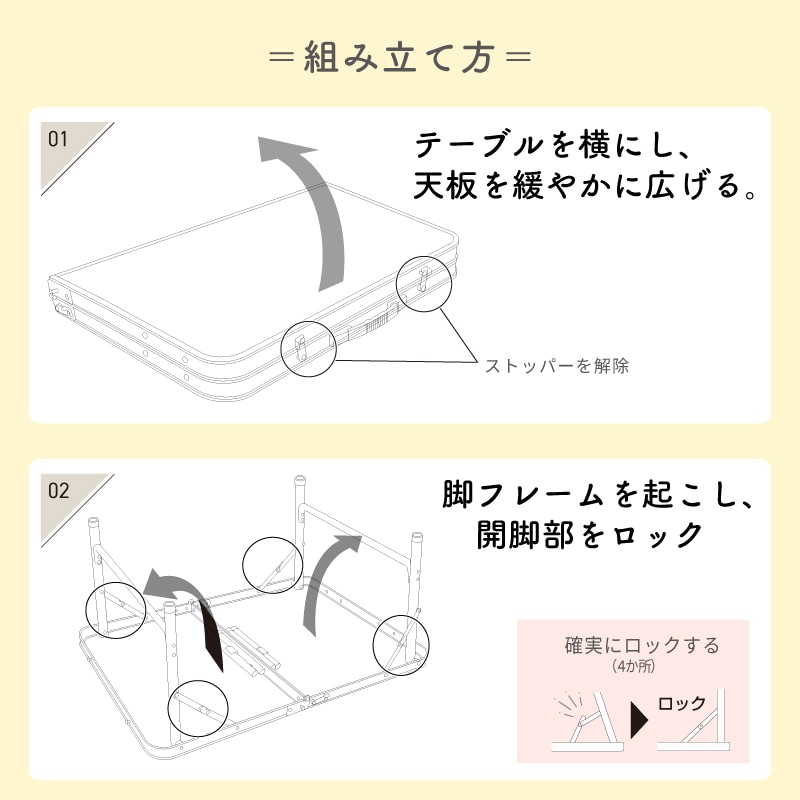 ＝組み立て方＝

01

テーブルを横にし、
天板を緩やかに広げる。

ストッパーを解除

02

脚フレームを起こし、
開脚部をロック

確実にロックする
(4か所)

ロック