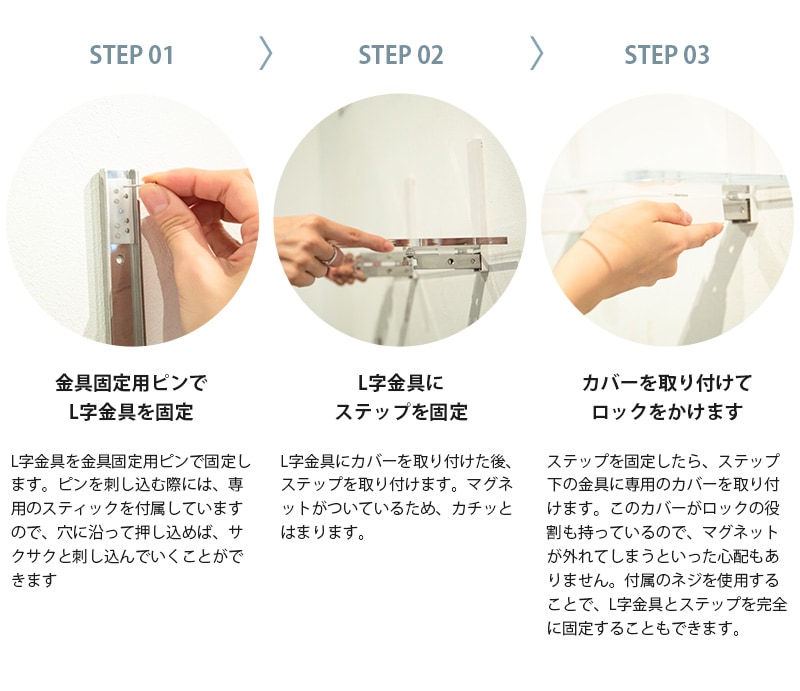 STEP 01

金具固定用ピンで
L字金具を固定

L字金具を金具固定用ピンで固定します。ピンを刺し込む際には、専用のスティックを付属していますので、穴に沿って押し込めば、サクサクと刺し込んでいくことができます

STEP 02

L字金具に
ステップを固定

L字金具にカバーを取り付けた後、ステップを取り付けます。マグネットがついているため、カチッとはまります。

STEP 03

カバーを取り付けて
ロックをかけます

ステップを固定したら、ステップ下の金具に専用のカバーを取り付けます。このカバーがロックの役割も持っているので、マグネットが外れてしまうといった心配もありません。付属のネジを使用することで、L字金具とステップを完全に固定することもできます。