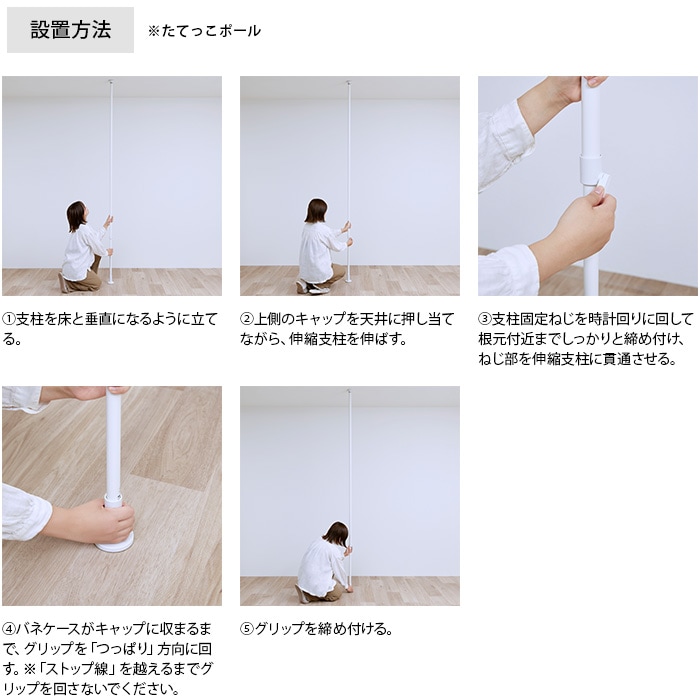 設置方法

※たてっこポール

①支柱を床と垂直になるように立てる。

②上側のキャップを天井に押し当てながら、伸縮支柱を伸ばす。

③支柱固定ねじを時計回りに回して根元付近までしっかりと締め付け、ねじ部を伸縮支柱に貫通させる。

④バネケースがキャップに収まるまで、グリップを「つっぱり」方向に回す。※「ストップ線」を越えるまでグリップを回さないでください。

⑤グリップを締め付ける。