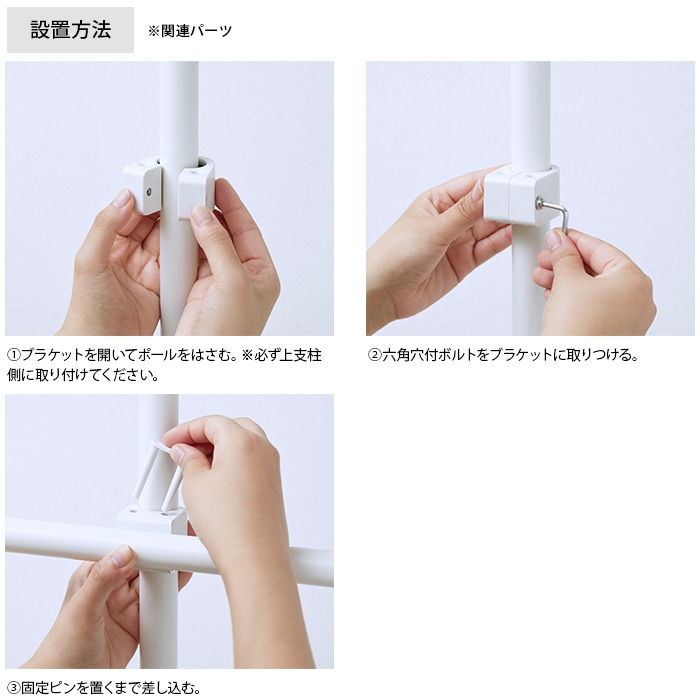 設置方法

※関連パーツ

①ブラケットを開いてポールをはさむ。※必ず上支柱側に取り付けてください。

②六角穴付ボルトをブラケットに取りつける。

③固定ピンを置くまで差し込む。