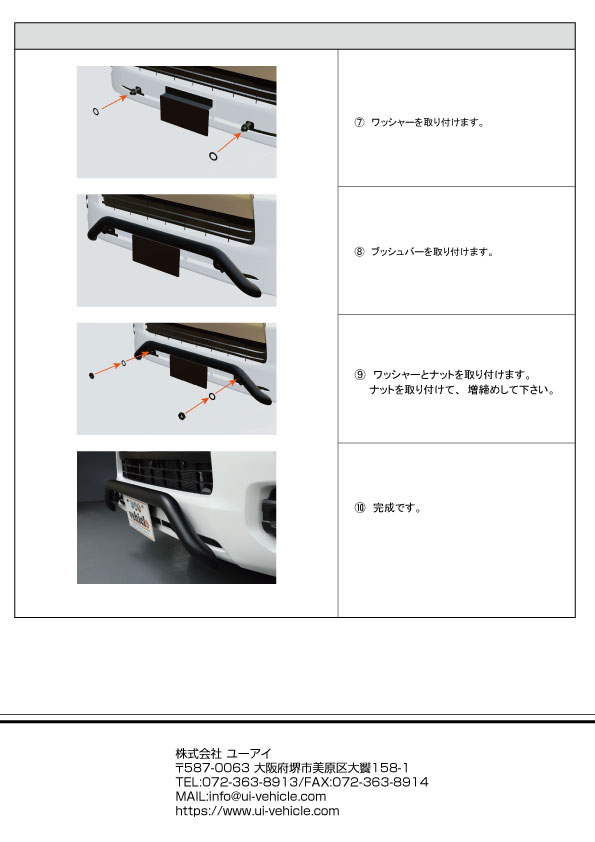 ⑦ ワッシャーを取り付けます。

⑧ ブッシュバーを取り付けます。

⑨ ワッシャーとナットを取り付けます。
ナットを取り付けて、増締めして下さい。

⑩ 完成です。

株式会社 ユーアイ
〒587-0063 大阪府堺市美原区大饗158-1
TEL:072-363-8913/FAX:072-363-8914
MAIL:info@ui-vehicle.com
https://www.ui-vehicle.com