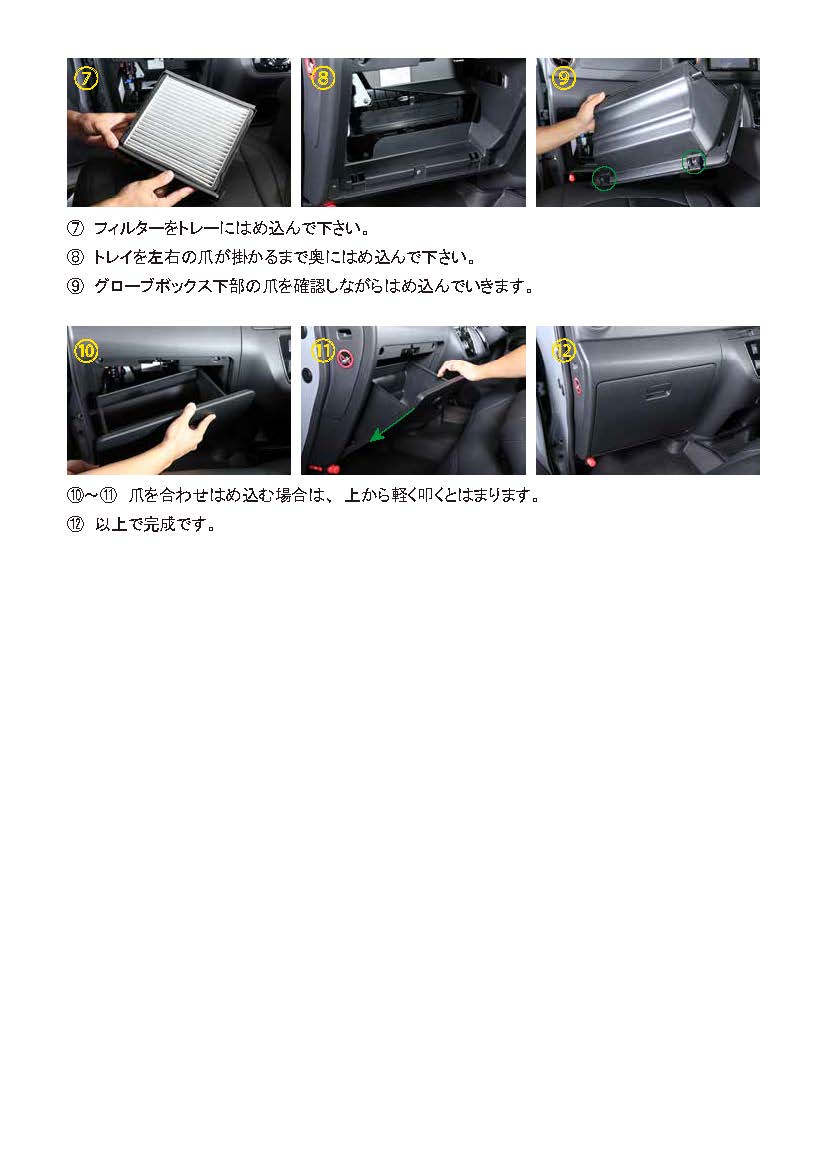 ⑦

⑧

⑨

⑦ フィルターをトレーにはめ込んで下さい。

⑧ トレイを左右の爪が掛かるまで奥にはめ込んで下さい。

⑨ グローブボックス下部の爪を確認しながらはめ込んでいきます。

⑩

⑪

⑫

⑩～⑪ 爪を合わせはめ込む場合は、上から軽く叩くとはまります。

⑫ 以上で完成です。