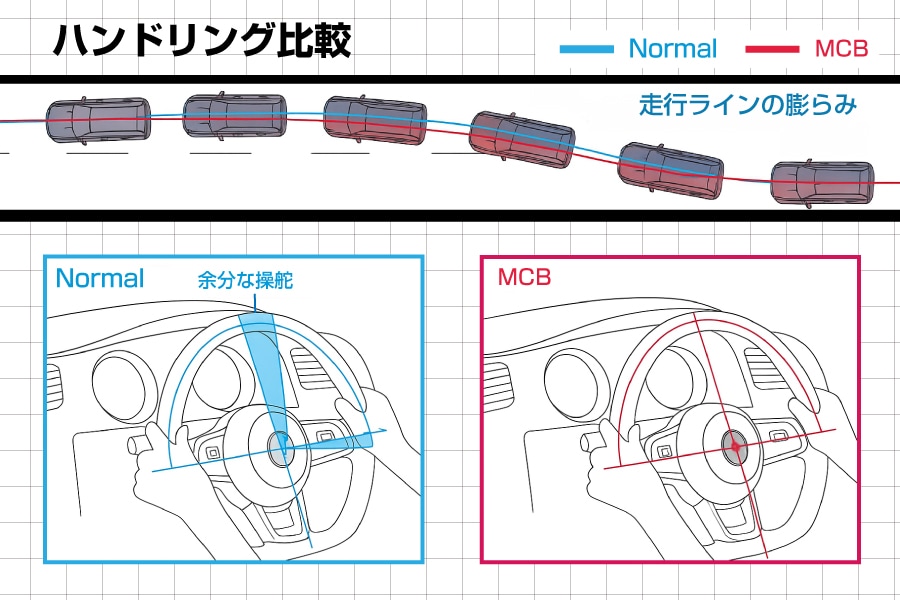 ハンドリング比較

Normal
MCB

走行ラインの膨らみ

Normal
余分な操舵

MCB