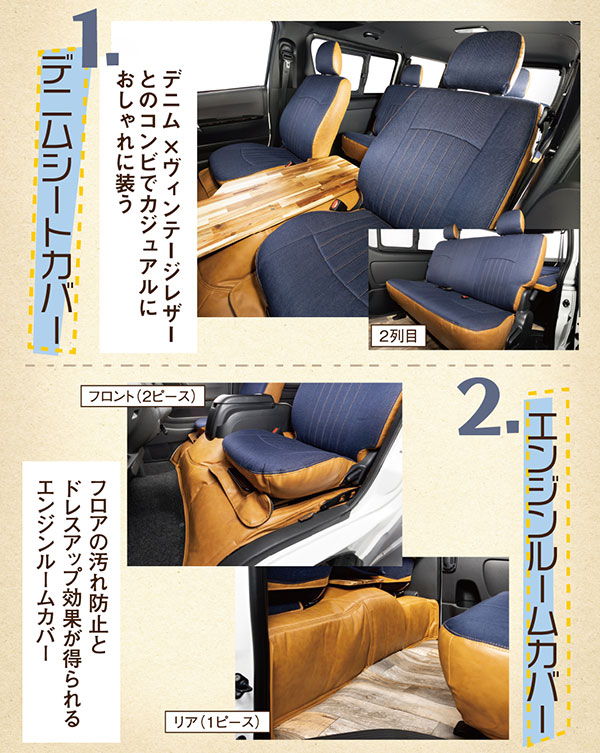 1.
デニムシートカバー

デニム×ヴィンテージレザーとのコンビでカジュアルにおしゃれに装う

2列目

2.
エンジンルームカバー

フロント（2ピース）

フロアの汚れ防止とドレスアップ効果が得られるエンジンルームカバー

リア（1ピース）