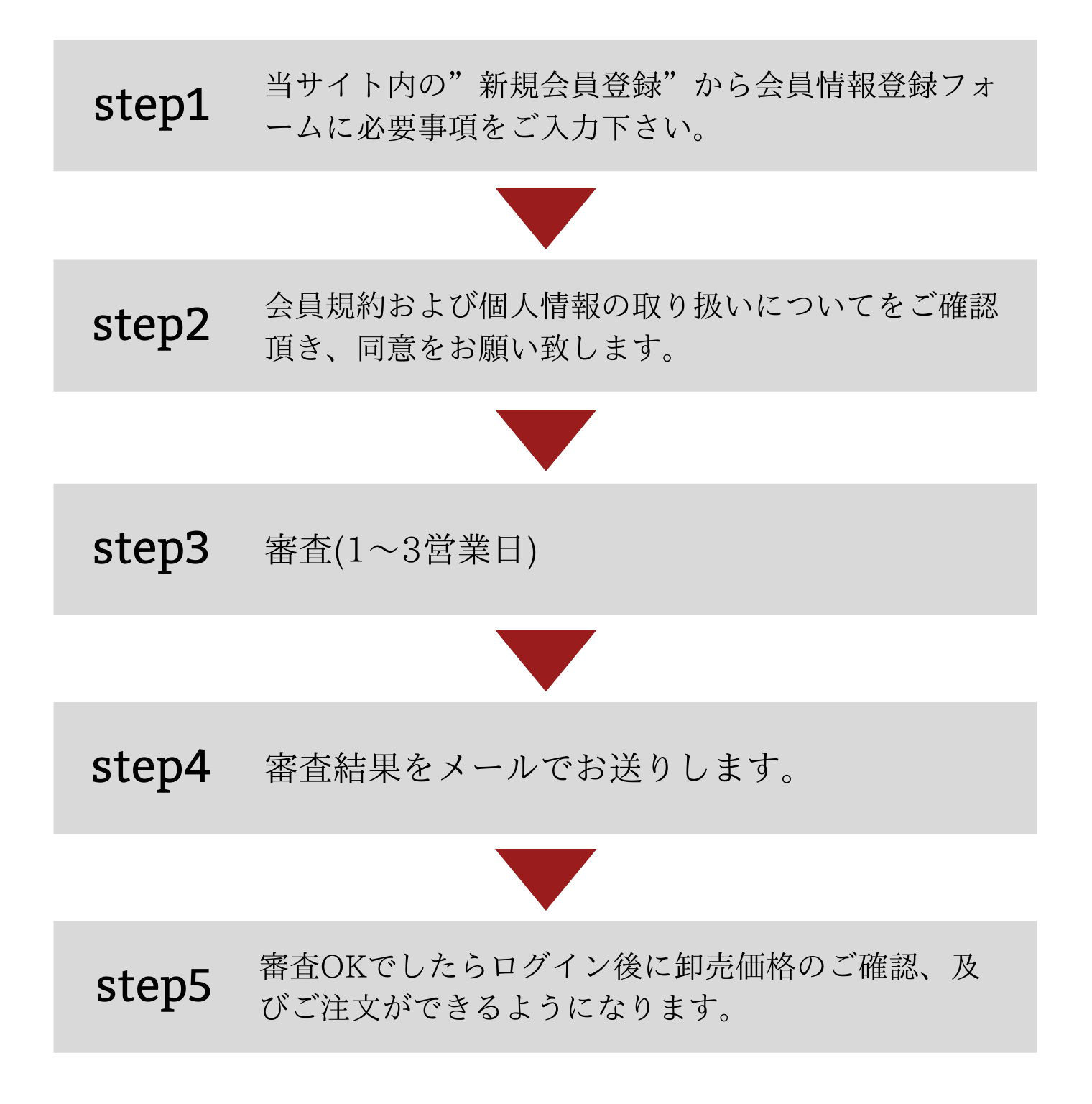 step1

当サイト内の”新規会員登録”から会員情報登録フォームに必要事項をご入力下さい。

step2

会員規約および個人情報の取り扱いについてをご確認頂き、同意をお願い致します。

step3

審査(1～3営業日)

step4

審査結果をメールでお送りします。

step5

審査OKでしたらログイン後に卸売価格のご確認、及びご注文ができるようになります。