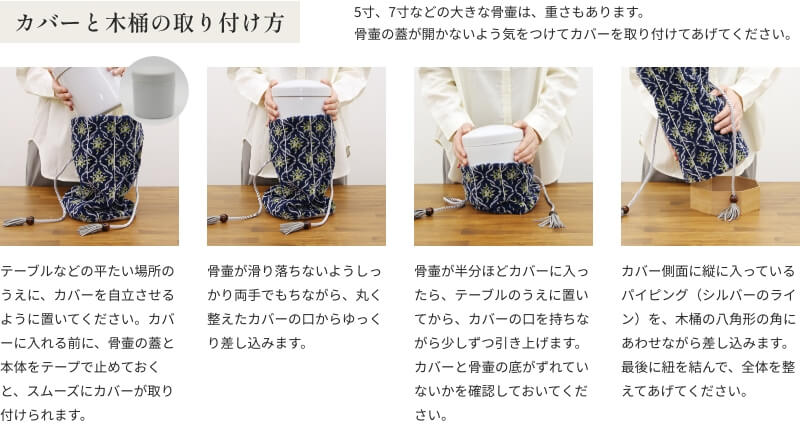 カバーと木桶の取り付け方

5寸、7寸などの大きな骨壷は、重さもあります。
骨壷の蓋が開かないよう気をつけてカバーを取り付けてあげてください。

テーブルなどの平たい場所のうえに、カバーを自立させるように置いてください。カバーに入れる前に、骨壷の蓋と本体をテープで止めておくと、スムーズにカバーが取り付けられます。

骨壷が滑り落ちないようしっかり両手でもちながら、丸く整えたカバーの口からゆっくり差し込みます。

骨壷が半分ほどカバーに入ったら、テーブルのうえに置いてから、カバーの口を持ちながら少しずつ引き上げます。カバーと骨壷の底がずれていないかを確認しておいてください。

カバー側面に縦に入っているパイピング（シルバーのライン）を、木桶の八角形の角にあわせながら差し込みます。最後に紐を結んで、全体を整えてあげてください。