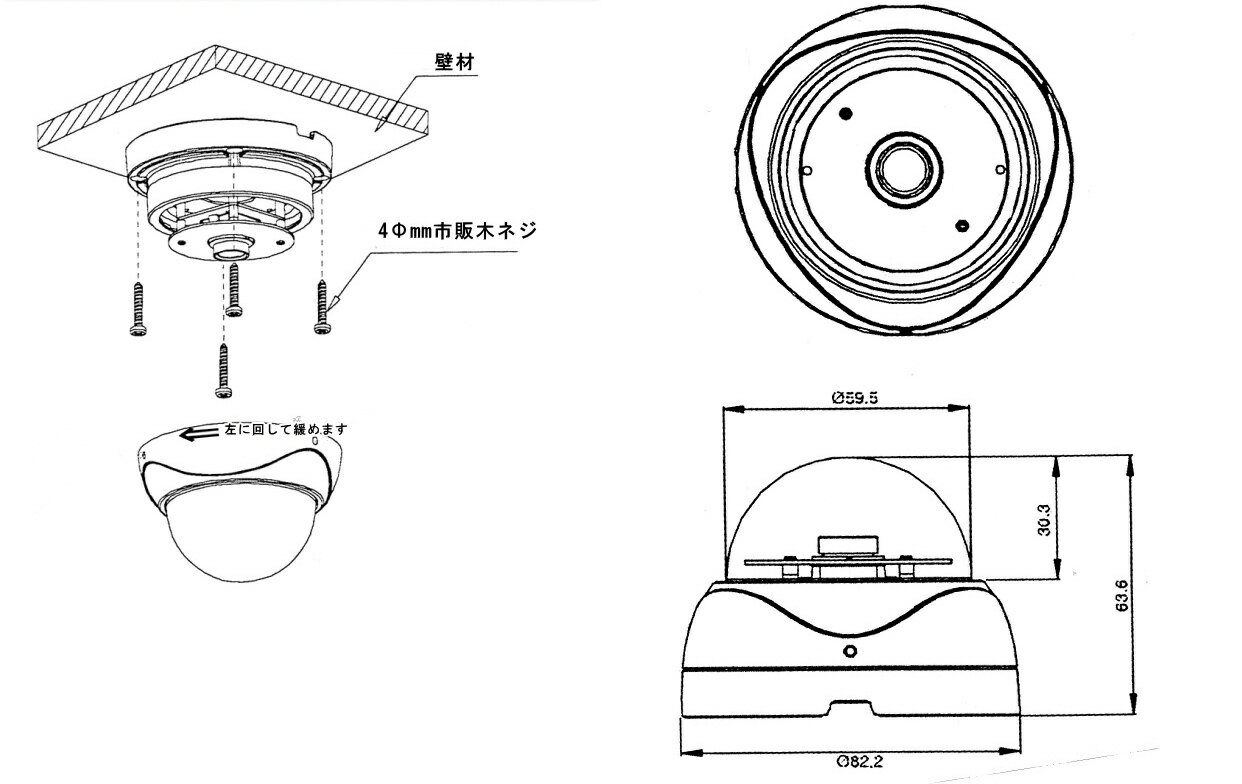 壁材

4Φ㎜市販木ネジ

左に回して緩めます

Ø59.5

30.3

63.6

Ø82.2