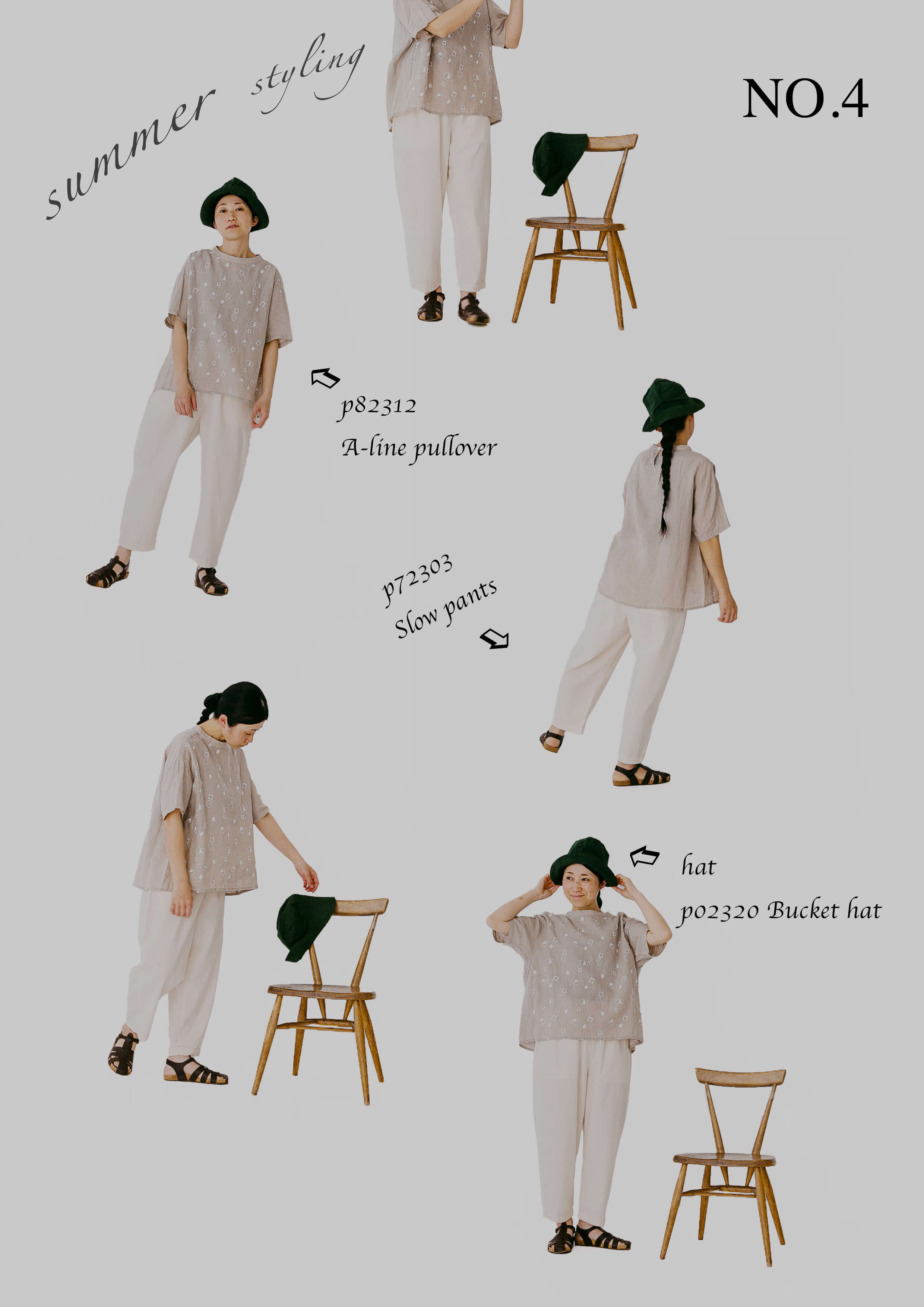 summer styling

NO.4

p82312
A-line pullover

p72303
Slow pants

hat
p02320 Bucket hat