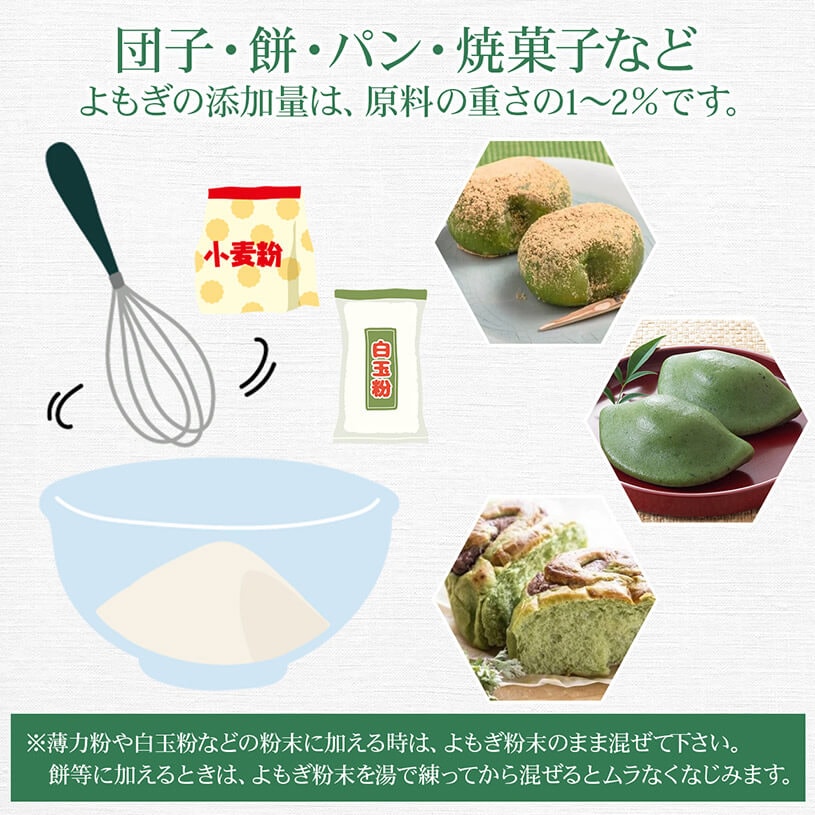 団子・餅・パン・焼菓子など
よもぎの添加量は、原料の重さの1〜2%です。

小麦粉

白玉粉

※薄力粉や白玉粉などの粉末に加える時は、よもぎ粉末のまま混ぜて下さい。
餅等に加えるときは、よもぎ粉末を湯で練ってから混ぜるとムラなくなじみます。