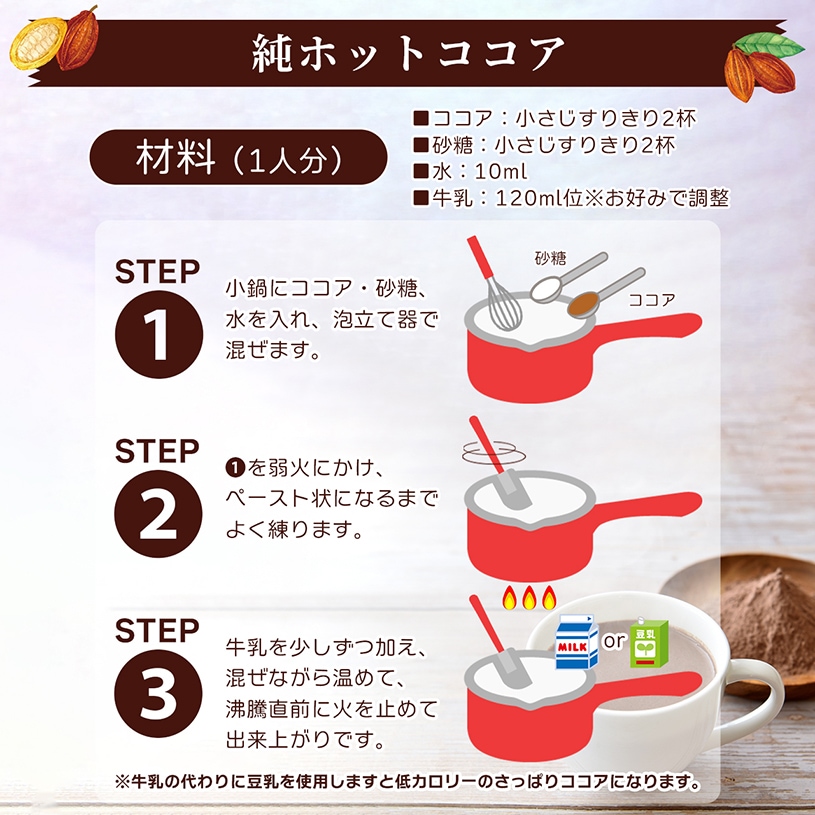 純ホットココア

材料（1人分）

■ココア：小さじすりきり2杯
■砂糖：小さじすりきり2杯
■水：10ml
■牛乳：120ml位※お好みで調整

STEP 1

小鍋にココア・砂糖、水を入れ、泡立て器で混ぜます。

砂糖

ココア

STEP 2

❶を弱火にかけ、ペースト状になるまでよく練ります。

STEP 3

牛乳を少しずつ加え、混ぜながら温めて、沸騰直前に火を止めて出来上がりです。

MILK

or

豆乳

※牛乳の代わりに豆乳を使用しますと低カロリーのさっぱりココアになります。