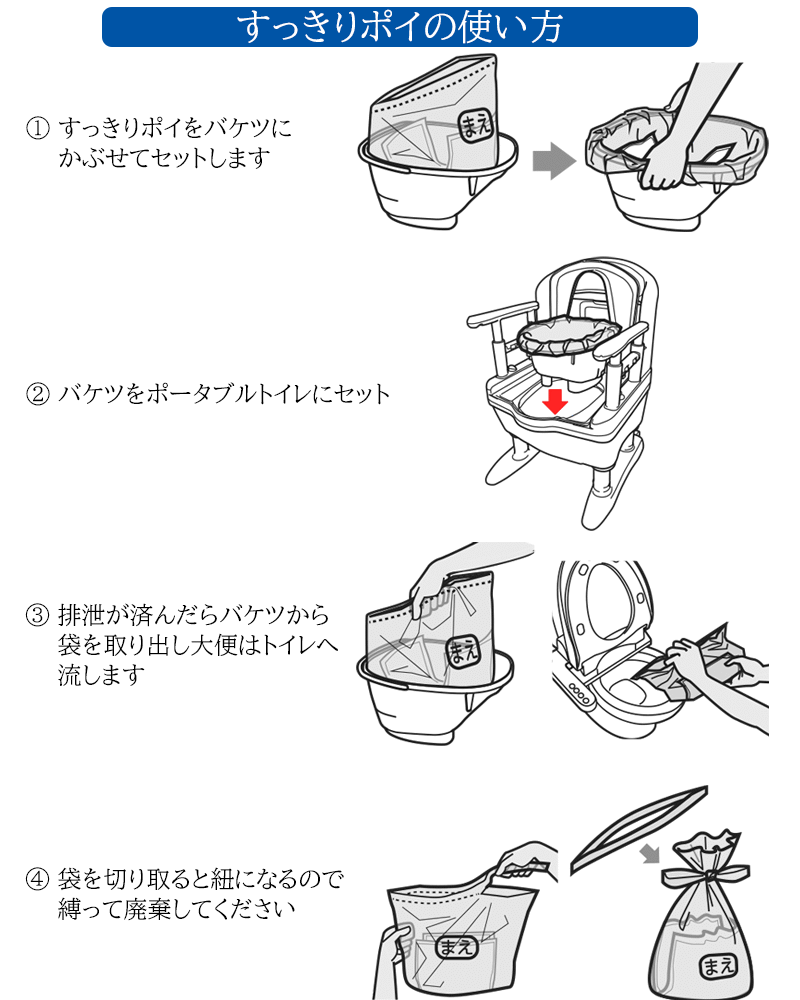 すっきりポイの使い方

① すっきりポイをバケツにかぶせてセットします

まえ

② バケツをポータブルトイレにセット

③ 排泄が済んだらバケツから袋を取り出し大便はトイレへ流します

まえ

④ 袋を切り取ると紐になるので縛って廃棄してください

まえ

まえ