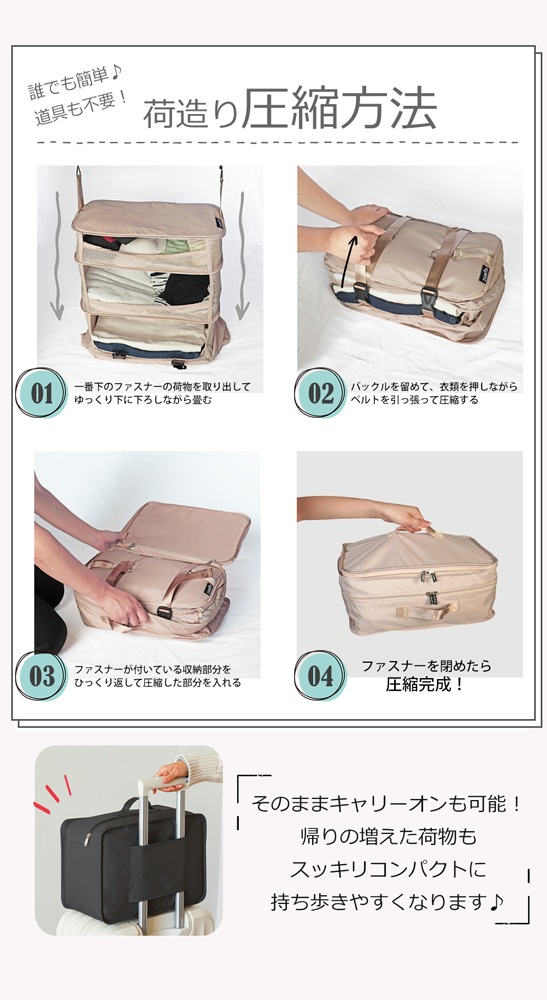 誰でも簡単♪
道具も不要！

荷造り圧縮方法

01
一番下のファスナーの荷物を取り出して
ゆっくり下に下ろしながら畳む

02
バックルを留めて、衣類を押しながら
ベルトを引っ張って圧縮する

03
ファスナーが付いている収納部分を
ひっくり返して圧縮した部分を入れる

04
ファスナーを閉めたら
圧縮完成！

そのままキャリーオンも可能！
帰りの増えた荷物も
スッキリコンパクトに
持ち歩きやすくなります♪