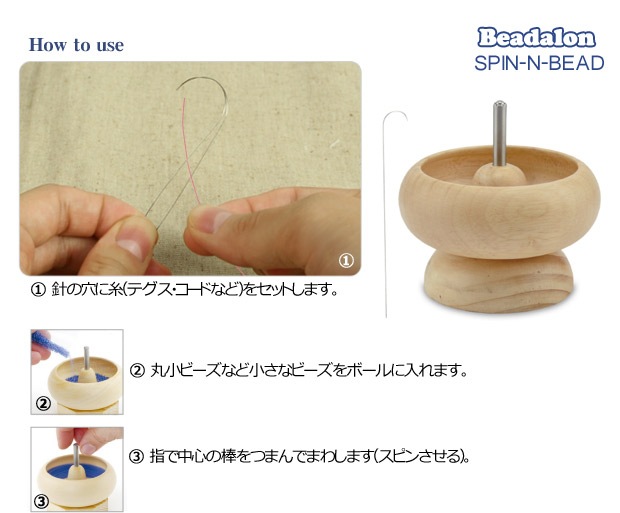 How to use

Beadalon
SPIN-N-BEAD

①

① 針の穴に糸(テグス・コードなど)をセットします。

②

② 丸小ビーズなど小さなビーズをボールに入れます。

③

③ 指で中心の棒をつまんでまわします(スピンさせる)。