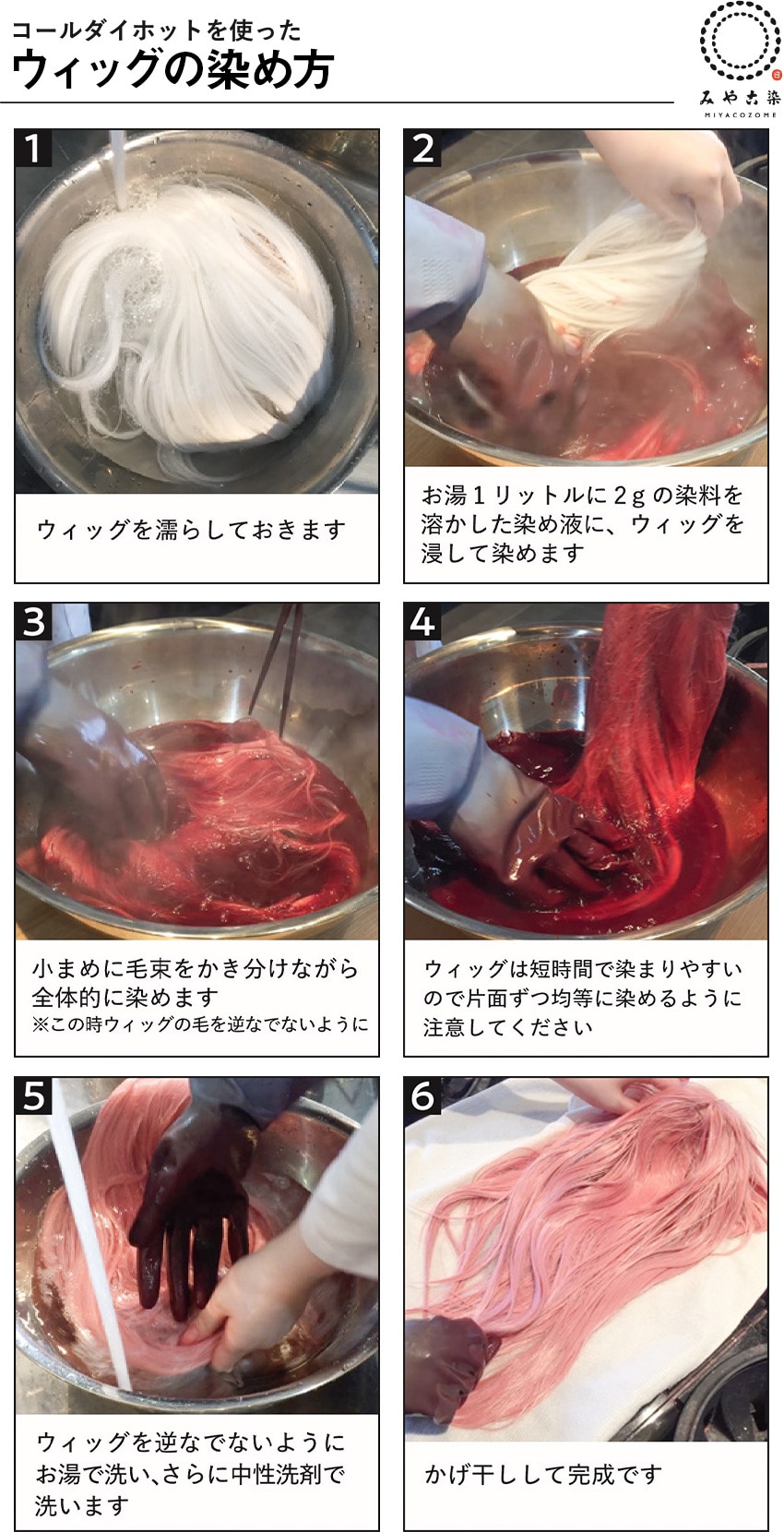 コールダイホットを使った
ウィッグの染め方

みやこ染
MIYACOZOME

1
ウィッグを濡らしておきます

2
お湯１リットルに２ｇの染料を溶かした染め液に、ウィッグを浸して染めます

3
小まめに毛束をかき分けながら全体的に染めます
※この時ウィッグの毛を逆なでないように

4
ウィッグは短時間で染まりやすいので片面ずつ均等に染めるように注意してください

5
ウィッグを逆なでないようにお湯で洗い、さらに中性洗剤で洗います

6
かげ干しして完成です