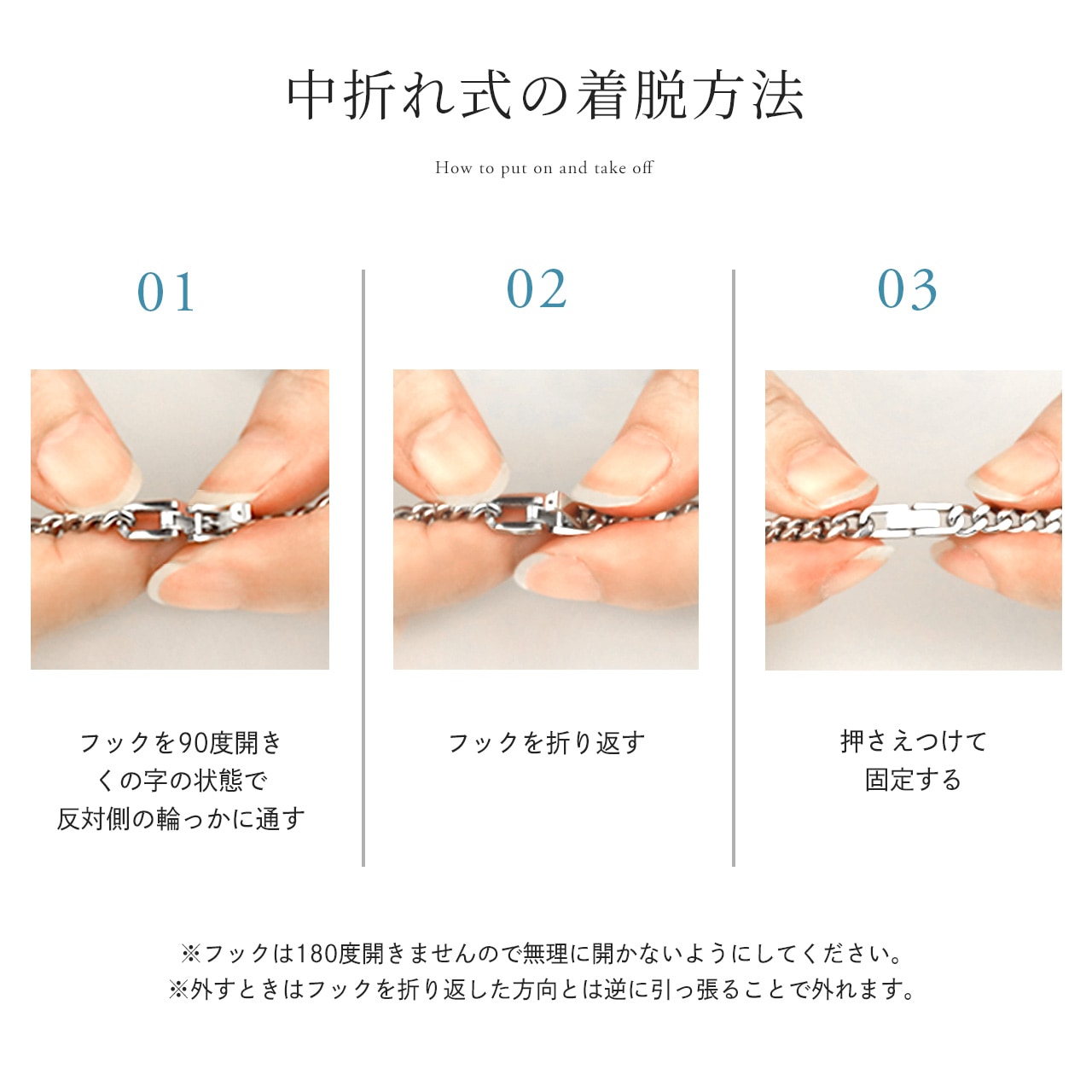 中折れ式の着脱方法

How to put on and take off

01

フックを90度開き
くの字の状態で
反対側の輪っかに通す

02

フックを折り返す

03

押さえつけて
固定する

※フックは180度開きませんので無理に開かないようにしてください。
※外すときはフックを折り返した方向とは逆に引っ張ることで外れます。