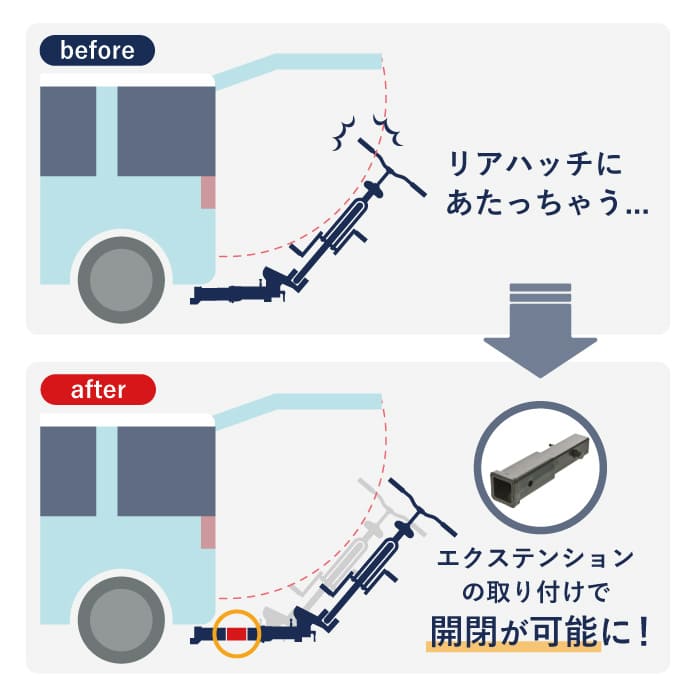 before

リアハッチに
あたっちゃう…

after

エクステンション
の取り付けで
開閉が可能に！