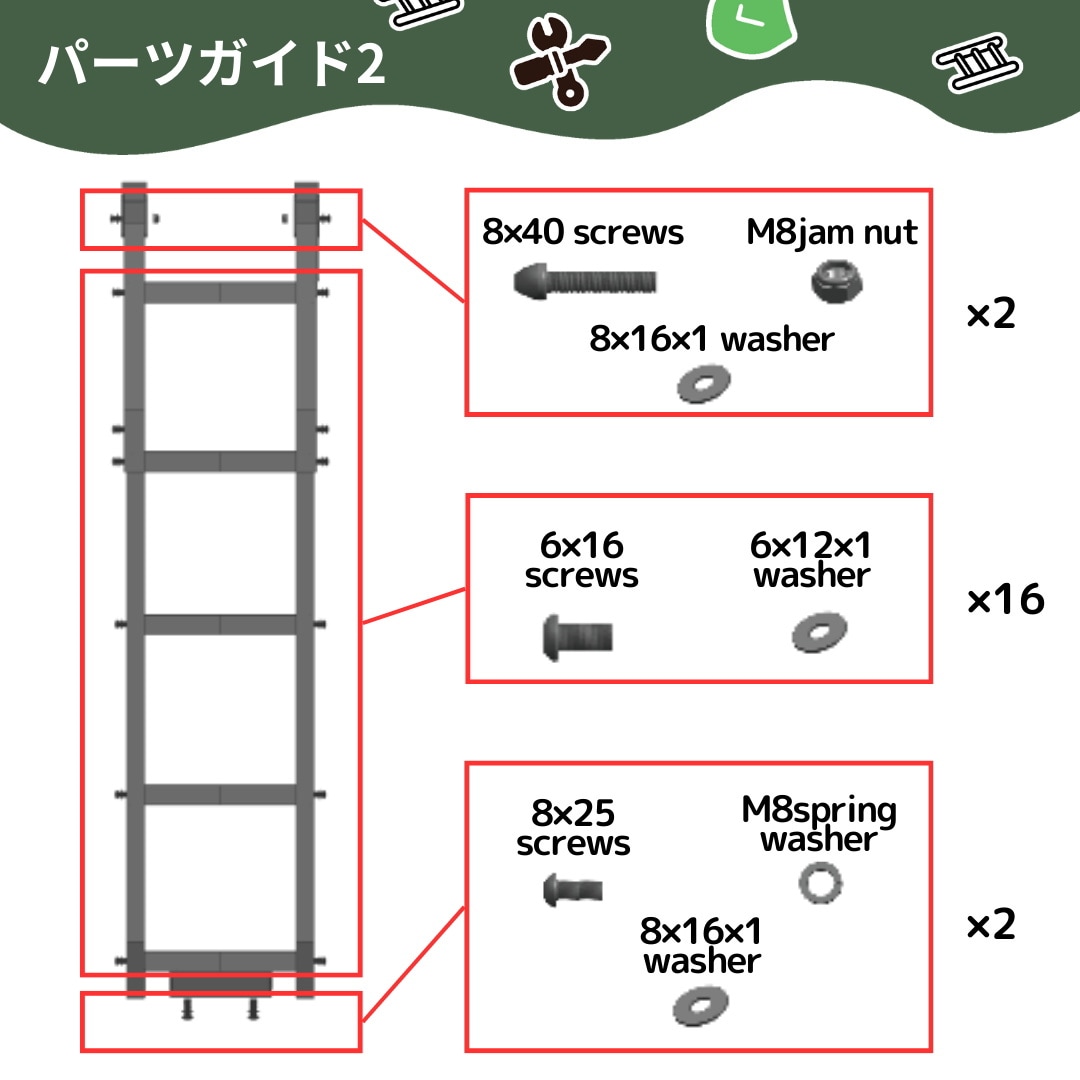 パーツガイド2

8×40 screws
M8jam nut
8×16×1 washer
×2

6×16 screws
6×12×1 washer
×16

8×25 screws
M8spring washer
8×16×1 washer
×2