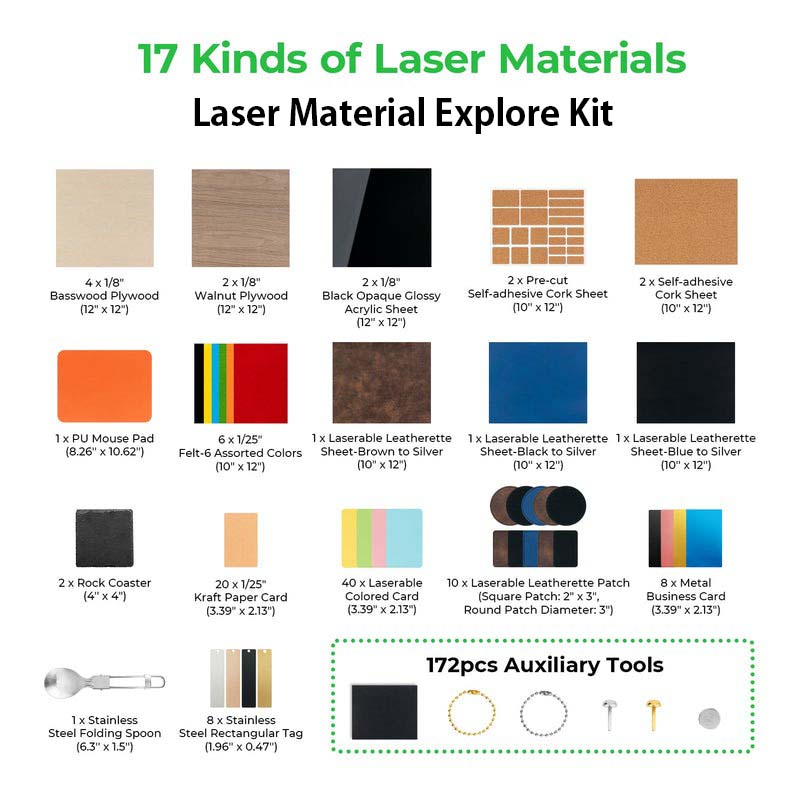 17 Kinds of Laser Materials
Laser Material Explore Kit

4 x 1/8" Basswood Plywood (12" x 12")

2 x 1/8" Walnut Plywood (12" x 12")

2 x 1/8" Black Opaque Glossy Acrylic Sheet (12" x 12")

2 x Pre-cut Self-adhesive Cork Sheet (10" x 12")

2 x Self-adhesive Cork Sheet (10" x 12")

1 x PU Mouse Pad (8.26" x 10.62")

6 x 1/25" Felt-6 Assorted Colors (10" x 12")

1 x Laserable Leatherette Sheet-Brown to Silver (10" x 12")

1 x Laserable Leatherette Sheet-Black to Silver (10" x 12")

1 x Laserable Leatherette Sheet-Blue to Silver (10" x 12")

2 x Rock Coaster (4" x 4")

20 x 1/25" Kraft Paper Card (3.39" x 2.13")

40 x Laserable Colored Card (3.39" x 2.13")

10 x Laserable Leatherette Patch (Square Patch: 2" x 3", Round Patch Diameter: 3")

8 x Metal Business Card (3.39" x 2.13")

1 x Stainless Steel Folding Spoon (6.3" x 1.5")

8 x Stainless Steel Rectangular Tag (1.96" x 0.47")

172pcs Auxiliary Tools