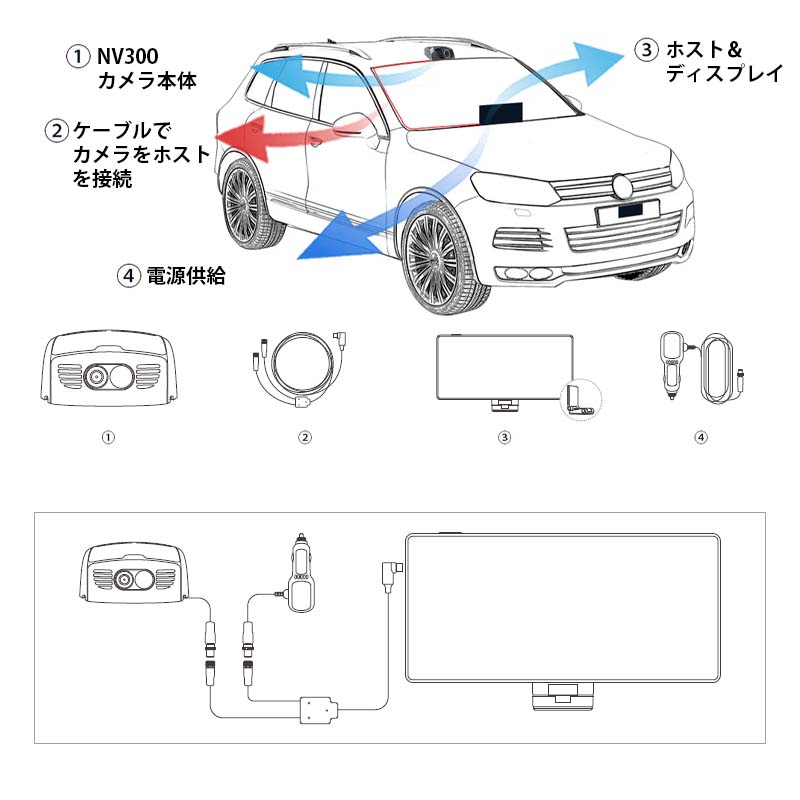 ① NV300
カメラ本体

② ケーブルで
カメラをホスト
を接続

③ ホスト＆
ディスプレイ

④ 電源供給

①

②

③

④