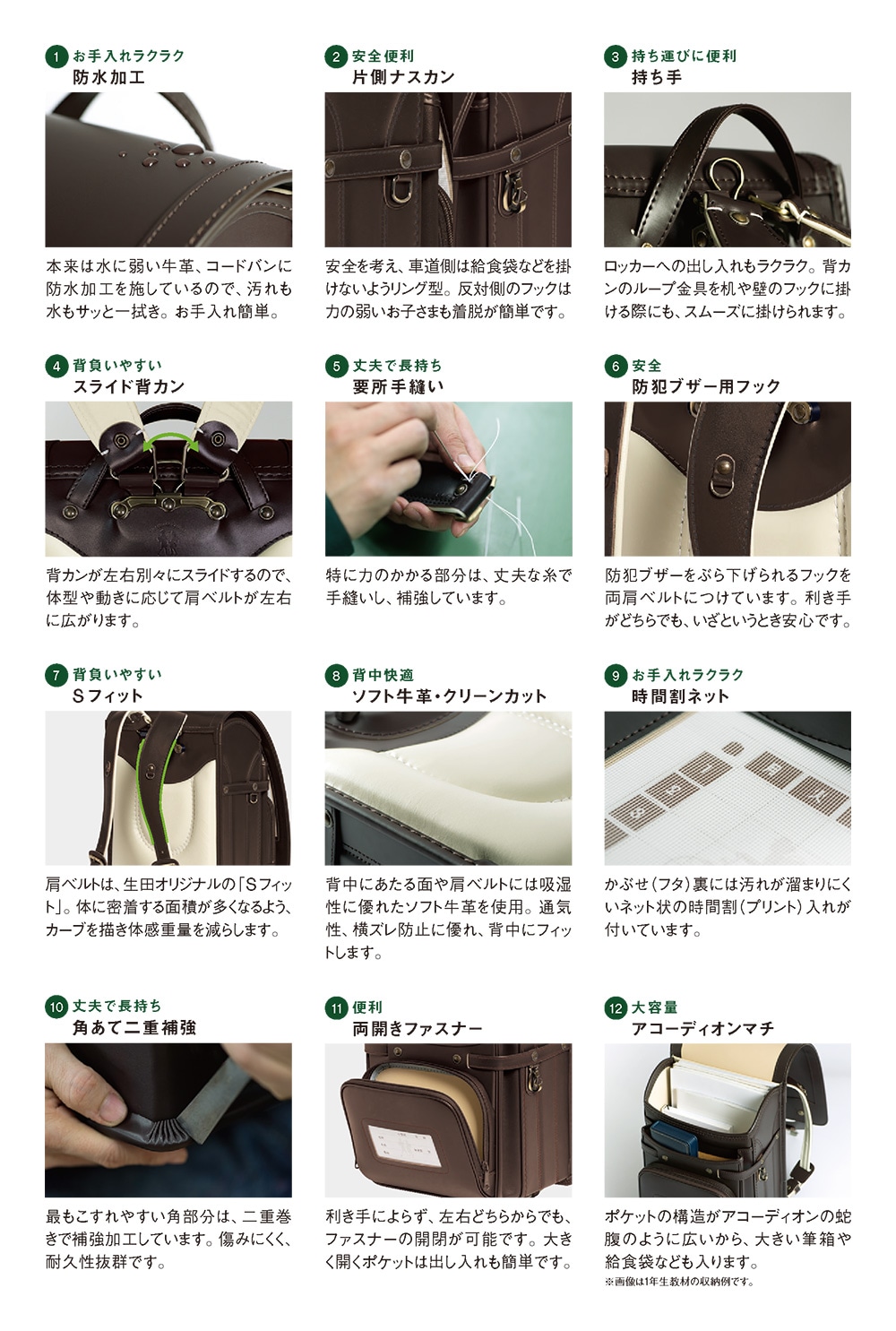 1 お手入れラクラク
防水加工

本来は水に弱い牛革、コードバンに防水加工を施しているので、汚れも水もサッと一拭き。お手入れ簡単。

2 安全便利
片側ナスカン

安全を考え、車道側は給食袋などを掛けないようリング型。反対側のフックは力の弱いお子さまも着脱が簡単です。

3 持ち運びに便利
持ち手

ロッカーへの出し入れもラクラク。背カンのループ金具を机や壁のフックに掛ける際にも、スムーズに掛けられます。

4 背負いやすい
スライド背カン

背カンが左右別々にスライドするので、体型や動きに応じて肩ベルトが左右に広がります。

5 丈夫で長持ち
要所手縫い

特に力のかかる部分は、丈夫な糸で手縫いし、補強しています。

6 安全
防犯ブザー用フック

防犯ブザーをぶら下げられるフックを両肩ベルトにつけています。利き手がどちらでも、いざというとき安心です。

7 背負いやすい
Sフィット

肩ベルトは、生田オリジナルの「Sフィット」。体に密着する面積が多くなるよう、カーブを描き体感重量を減らします。

8 背中快適
ソフト牛革・クリーンカット

背中にあたる面や肩ベルトには吸湿性に優れたソフト牛革を使用。通気性、横ズレ防止に優れ、背中にフィットします。

9 お手入れラクラク
時間割ネット

かぶせ（フタ）裏には汚れが溜まりにくいネット状の時間割（プリント）入れが付いています。

10 丈夫で長持ち
角あて二重補強

最もこすれやすい角部分は、二重巻きで補強加工しています。傷みにくく、耐久性抜群です。

11 便利
両開きファスナー

利き手によらず、左右どちらからでも、ファスナーの開閉が可能です。大きく開くポケットは出し入れも簡単です。

12 大容量
アコーディオンマチ

ポケットの構造がアコーディオンの蛇腹のように広いから、大きい筆箱や給食袋なども入ります。
※画像は1年生教材の収納例です。