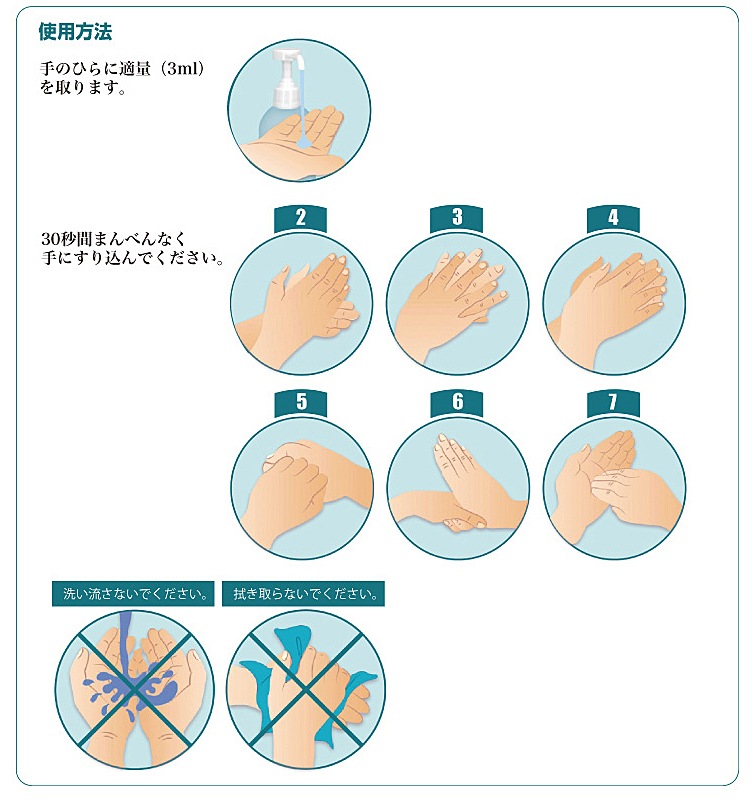 使用方法

手のひらに適量（3ml）を取ります。

30秒間まんべんなく手にすり込んでください。

2

3

4

5

6

7

洗い流さないでください。

拭き取らないでください。