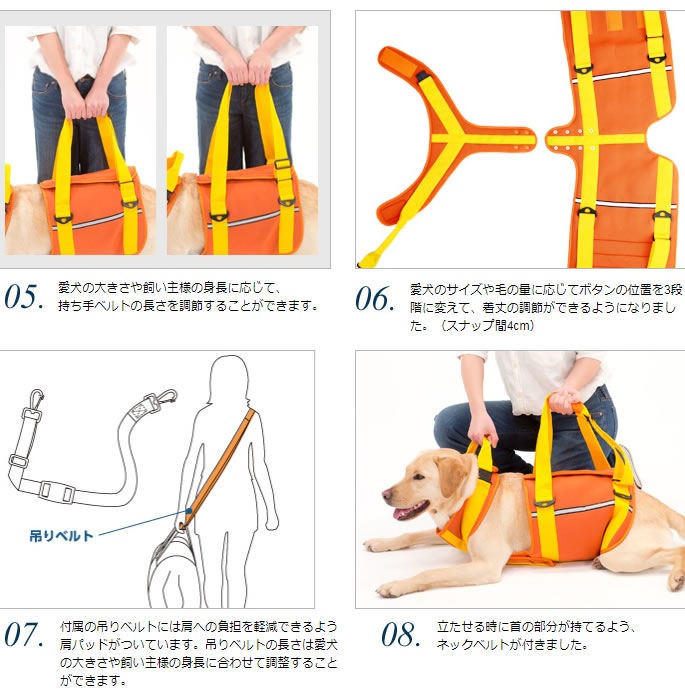 05. 愛犬の大きさや飼い主様の身長に応じて、持ち手ベルトの長さを調節することができます。

06. 愛犬のサイズや毛の量に応じてボタンの位置を3段階に変えて、着丈の調節ができるようになりました。（スナップ間4cm）

吊りベルト

07. 付属の吊りベルトには肩への負担を軽減できるよう肩パッドがついています。吊りベルトの長さは愛犬の大きさや飼い主様の身長に合わせて調整することができます。

08. 立たせる時に首の部分が持てるよう、ネックベルトが付きました。