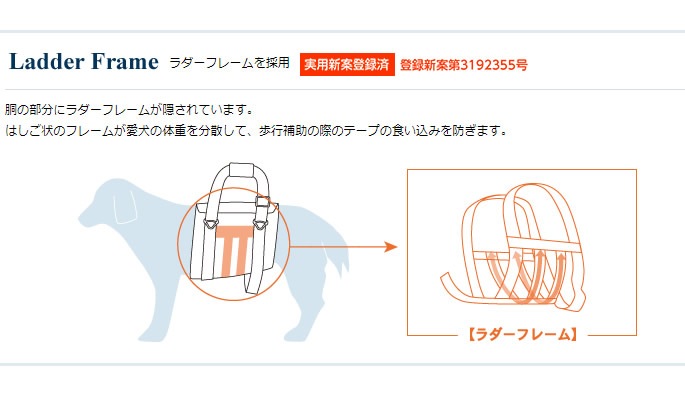 Ladder Frame ラダーフレームを採用 実用新案登録済 登録新案第3192355号

胴の部分にラダーフレームが隠されています。
はしご状のフレームが愛犬の体重を分散して、歩行補助の際のテープの食い込みを防ぎます。

【ラダーフレーム】