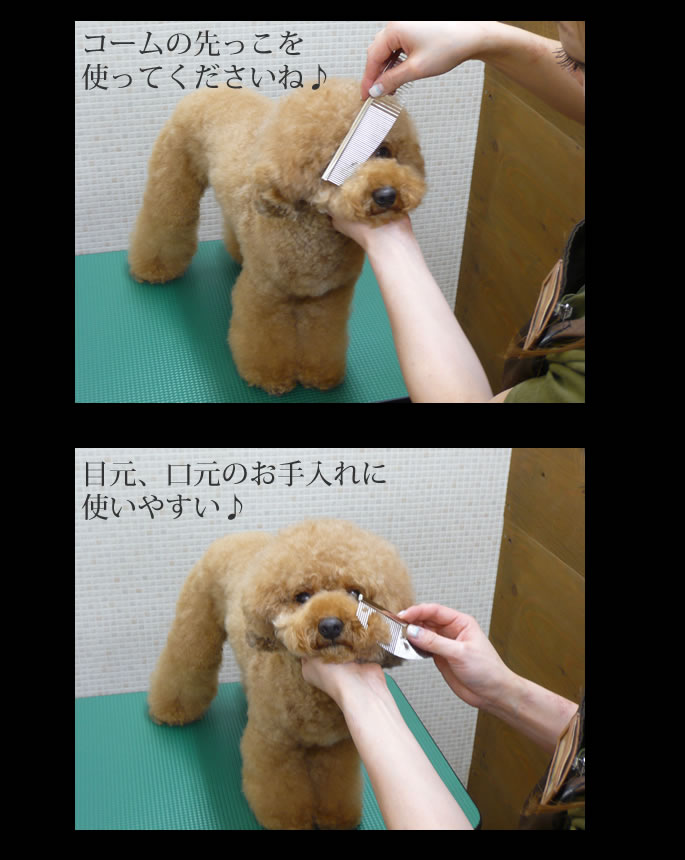 コームの先っこを
使ってくださいね♪

目元、口元のお手入れに
使いやすい♪