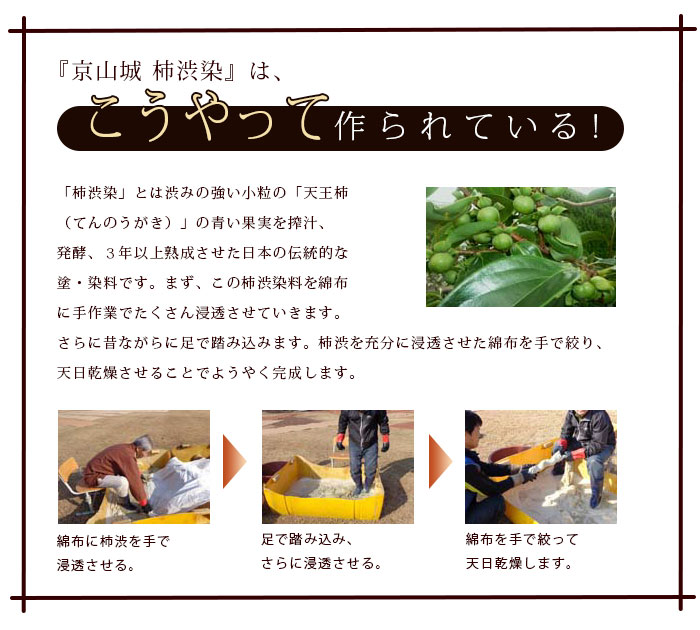 『京山城 柿渋染』は、
こうやって作られている！

「柿渋染」とは渋みの強い小粒の「天王柿（てんのうがき）」の青い果実を搾汁、発酵、３年以上熟成させた日本の伝統的な塗・染料です。まず、この柿渋染料を綿布に手作業でたくさん浸透させていきます。さらに昔ながらに足で踏み込みます。柿渋を充分に浸透させた綿布を手で絞り、天日乾燥させることでようやく完成します。

綿布に柿渋を手で浸透させる。

足で踏み込み、さらに浸透させる。

綿布を手で絞って天日乾燥します。