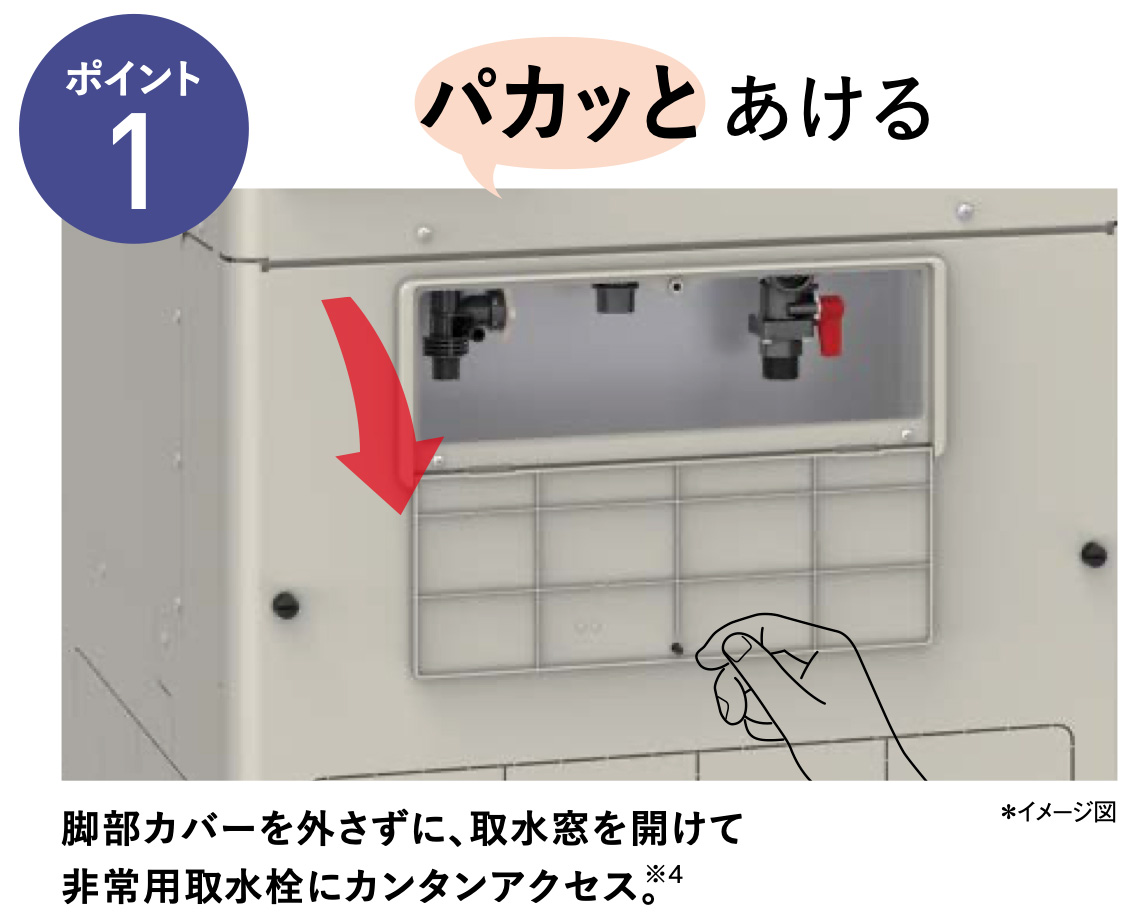 ポイント
1

パカッと あける

＊イメージ図

脚部カバーを外さずに、取水窓を開けて非常用取水栓にカンタンアクセス。※4