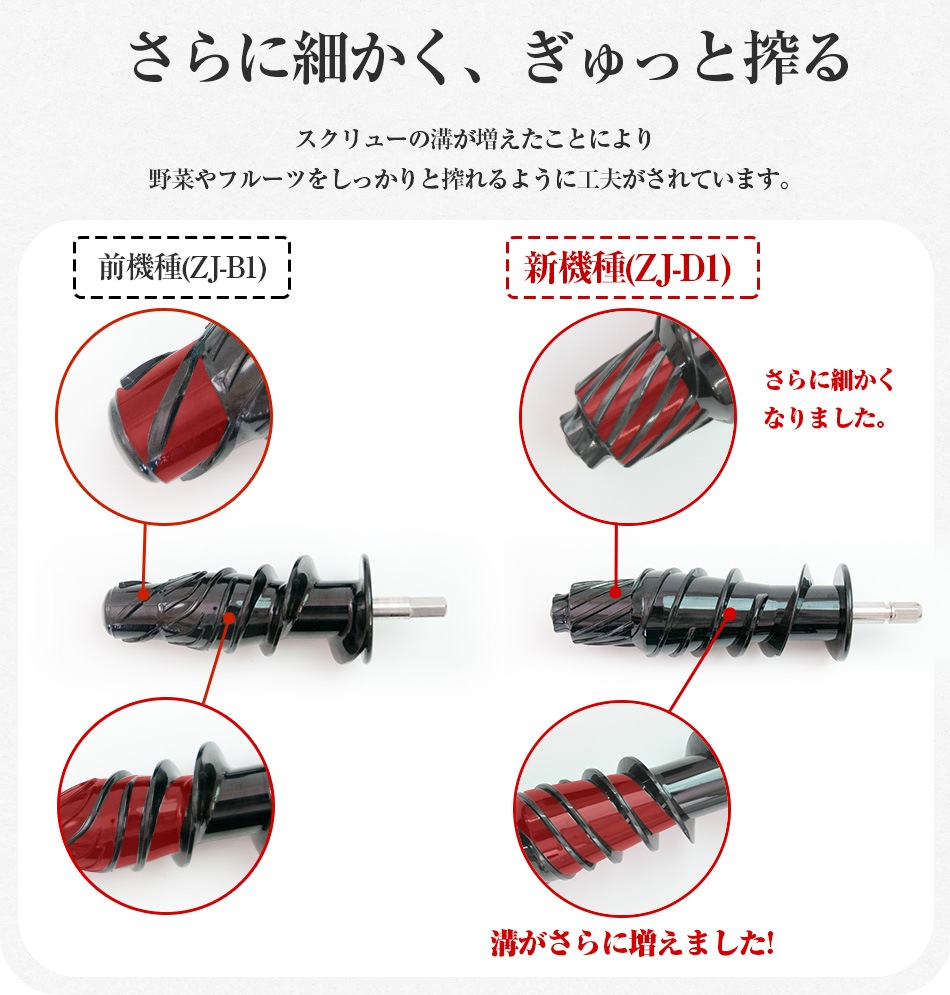 さらに細かく、ぎゅっと搾る

スクリューの溝が増えたことにより
野菜やフルーツをしっかりと搾れるように工夫がされています。

前機種(ZJ-B1)

新機種(ZJ-D1)

さらに細かく
なりました。

溝がさらに増えました!