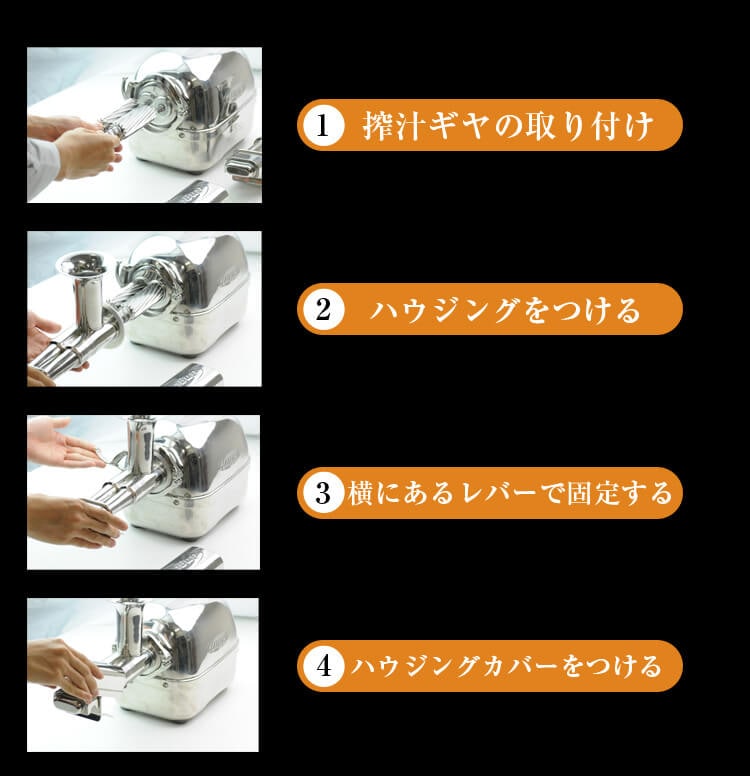 1 搾汁ギヤの取り付け

2 ハウジングをつける

3 横にあるレバーで固定する

4 ハウジングカバーをつける