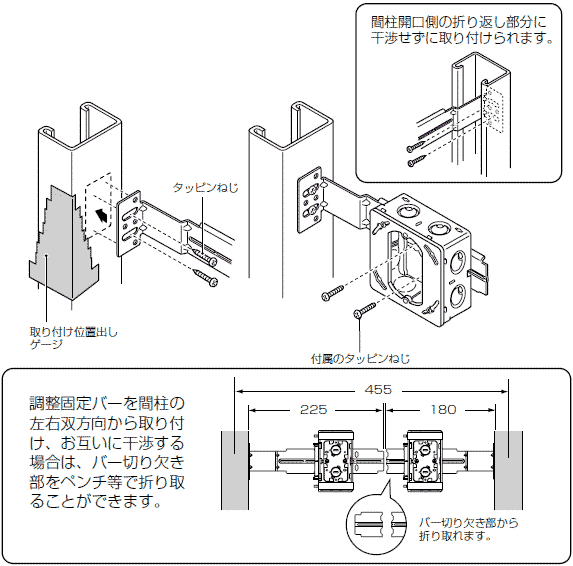 間柱開口側の折り返し部分に干渉せずに取り付けられます。

タッピンねじ

取り付け位置出しゲージ

付属のタッピンねじ

調整固定バーを間柱の左右双方向から取り付け、お互いに干渉する場合は、バー切り欠き部をペンチ等で折り取ることができます。

455

225

180

バー切り欠き部から折り取れます。