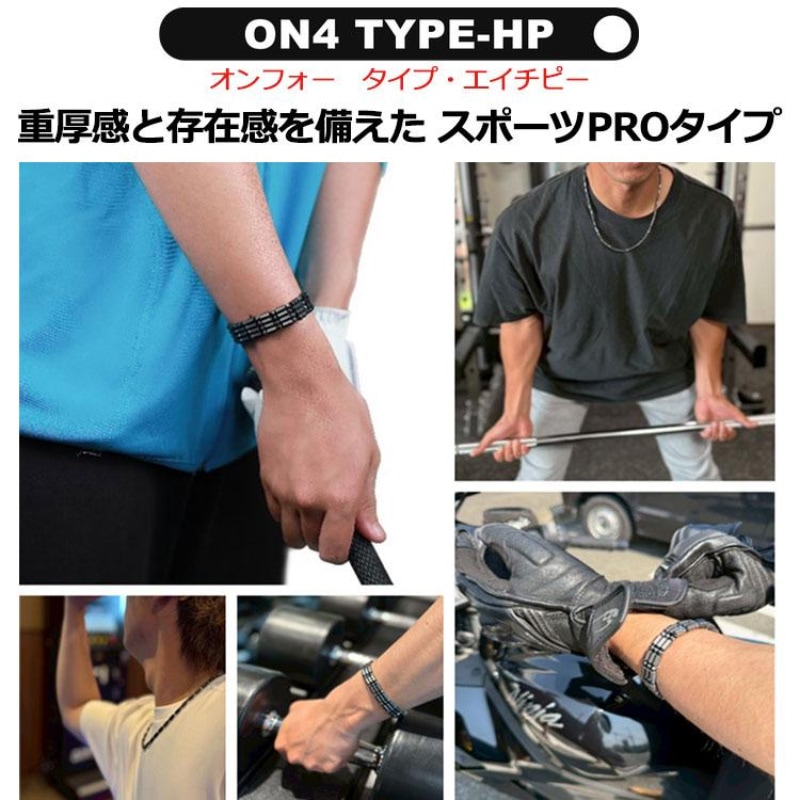 ON4 TYPE-HP

オンフォー　タイプ・エイチピー

重厚感と存在感を備えた スポーツPROタイプ

Ninja