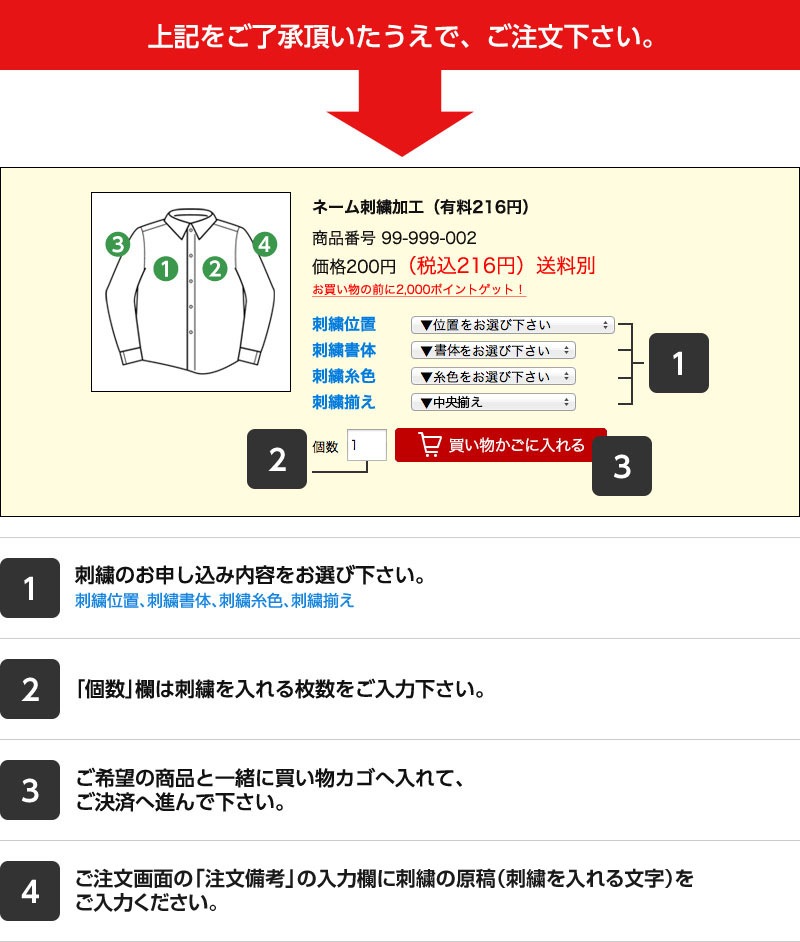 上記をご了承頂いたうえで、ご注文下さい。

3 1 2 4

ネーム刺繍加工（有料216円）
商品番号 99-999-002
価格200円（税込216円）送料別
お買い物の前に2,000ポイントゲット！

刺繍位置 ▼位置をお選び下さい
刺繍書体 ▼書体をお選び下さい
刺繍糸色 ▼糸色をお選び下さい
刺繍揃え ▼中央揃え

1

2 個数 1 買い物かごに入れる 3

1 刺繍のお申し込み内容をお選び下さい。
刺繍位置、刺繍書体、刺繍糸色、刺繍揃え

2 「個数」欄は刺繍を入れる枚数をご入力下さい。

3 ご希望の商品と一緒に買い物カゴへ入れて、ご決済へ進んで下さい。

4 ご注文画面の「注文備考」の入力欄に刺繍の原稿（刺繍を入れる文字）をご入力ください。