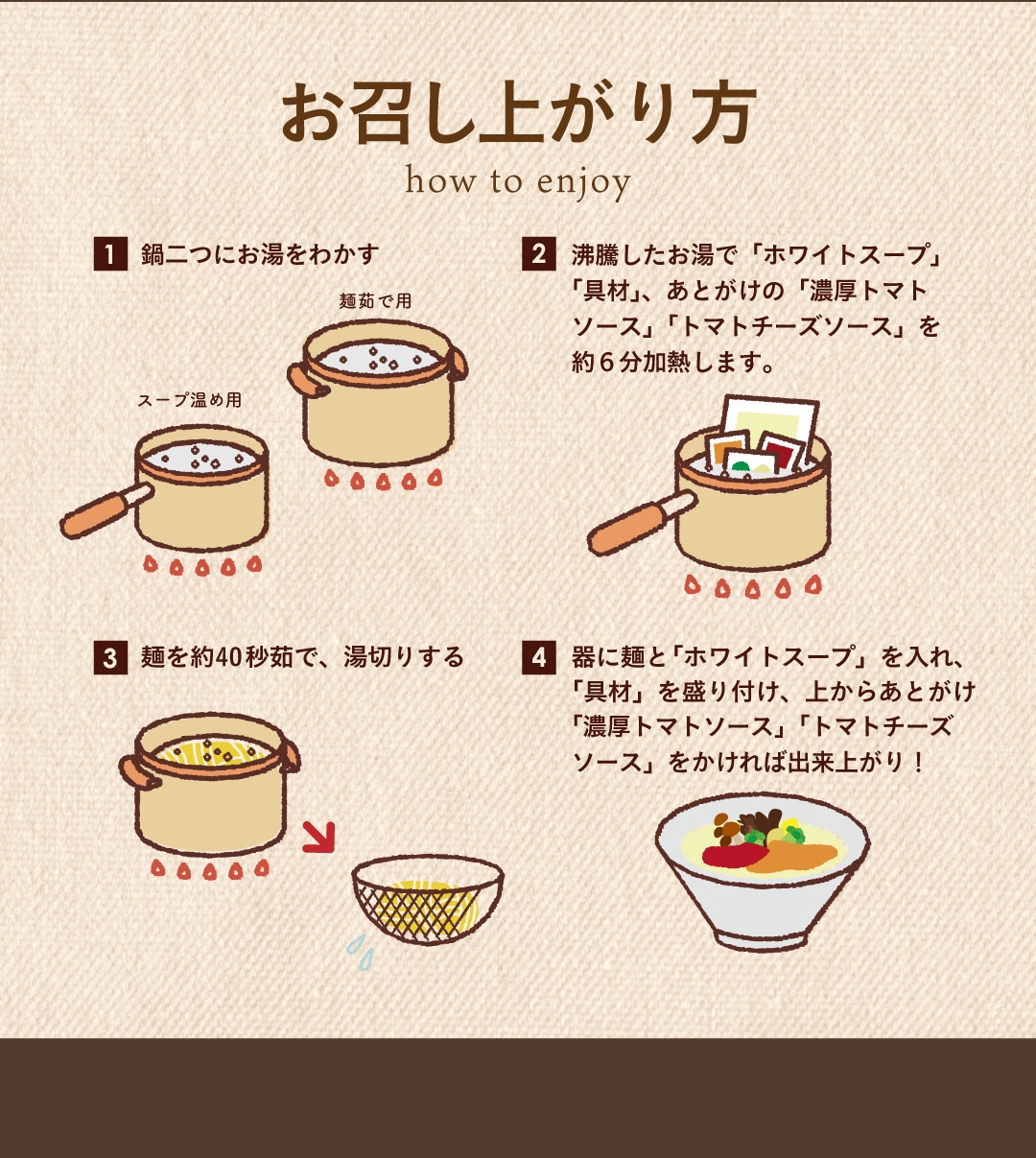 お召し上がり方
how to enjoy

1 鍋二つにお湯をわかす

麺茹で用

スープ温め用

2 沸騰したお湯で「ホワイトスープ」「具材」、あとがけの「濃厚トマトソース」「トマトチーズソース」を約６分加熱します。

3 麺を約40秒茹で、湯切りする

4 器に麺と「ホワイトスープ」を入れ、「具材」を盛り付け、上からあとがけ「濃厚トマトソース」「トマトチーズソース」をかければ出来上がり！