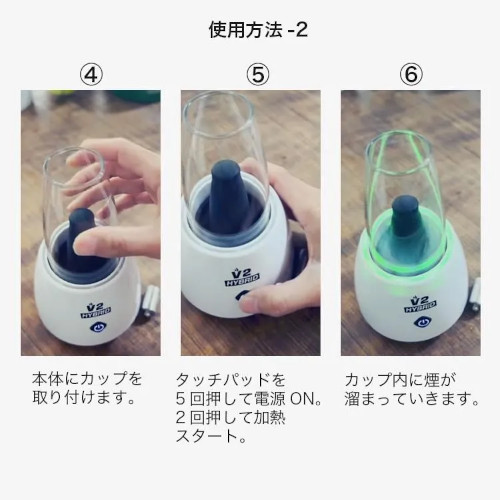 使用方法 -2

④

V2 HYBRID

本体にカップを取り付けます。

⑤

V2 HYBRID

タッチパッドを5回押して電源 ON。2回押して加熱スタート。

⑥

V2 HYBRID

カップ内に煙が溜まっていきます。