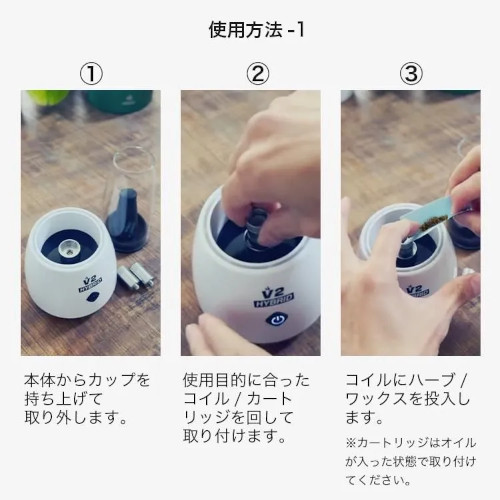 使用方法 -1

①

V2
HYBRID

本体からカップを持ち上げて取り外します。

②

V2
HYBRID

使用目的に合ったコイル / カートリッジを回して取り付けます。

③

V2
HYBRID

コイルにハーブ / ワックスを投入します。

※カートリッジはオイルが入った状態で取り付けてください。