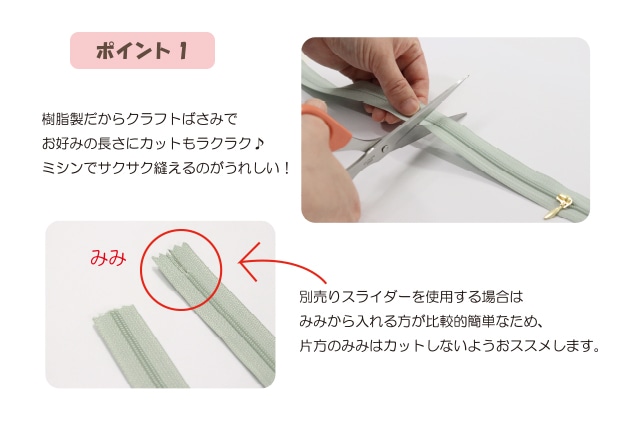 ポイント 1

樹脂製だからクラフトばさみで
お好みの長さにカットもラクラク♪
ミシンでサクサク縫えるのがうれしい！

みみ

別売りスライダーを使用する場合は
みみから入れる方が比較的簡単なため、
片方のみみはカットしないようおススメします。