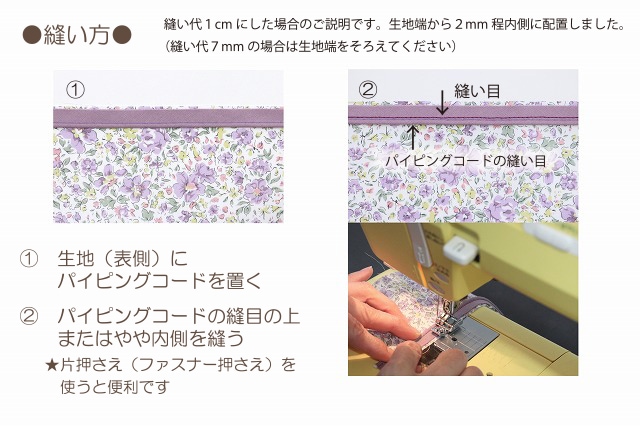 ●縫い方●

縫い代１cm にした場合のご説明です。生地端から２mm 程内側に配置しました。
（縫い代７mm の場合は生地端をそろえてください）

①

②

縫い目

パイピングコードの縫い目

① 生地（表側）に
パイピングコードを置く

② パイピングコードの縫目の上
またはやや内側を縫う

★片押さえ（ファスナー押さえ）を
使うと便利です