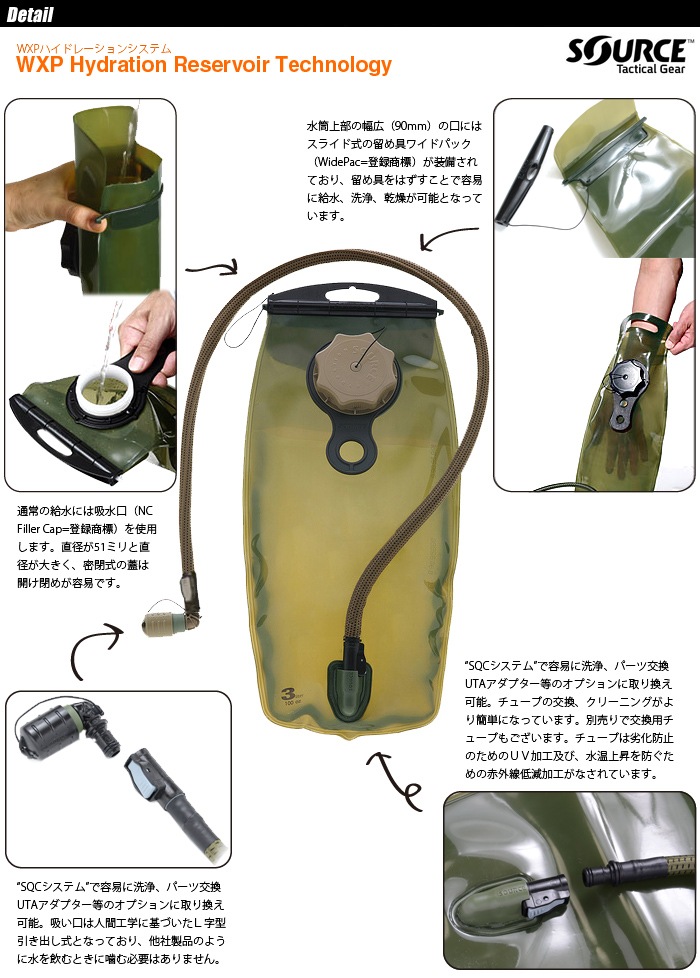 Detail

WXPハイドレーションシステム
WXP Hydration Reservoir Technology

SOURCE
Tactical Gear

水筒上部の幅広（90mm）の口にはスライド式の留め具ワイドパック（WidePac=登録商標）が装備されており、留め具をはずすことで容易に給水、洗浄、乾燥が可能となっています。

通常の給水には吸水口（NC Filler Cap=登録商標）を使用します。直径が51ミリと直径が大きく、密閉式の蓋は開け閉めが容易です。

3

"SQCシステム"で容易に洗浄、パーツ交換UTAアダプター等のオプションに取り換え可能。チューブの交換、クリーニングがより簡単になっています。別売りで交換用チューブもございます。チューブは劣化防止のためのＵＶ加工及び、水温上昇を防ぐための赤外線低減加工がなされています。

"SQCシステム"で容易に洗浄、パーツ交換UTAアダプター等のオプションに取り換え可能。吸い口は人間工学に基づいたL字型引き出し式となっており、他社製品のように水を飲むときに噛む必要はありません。