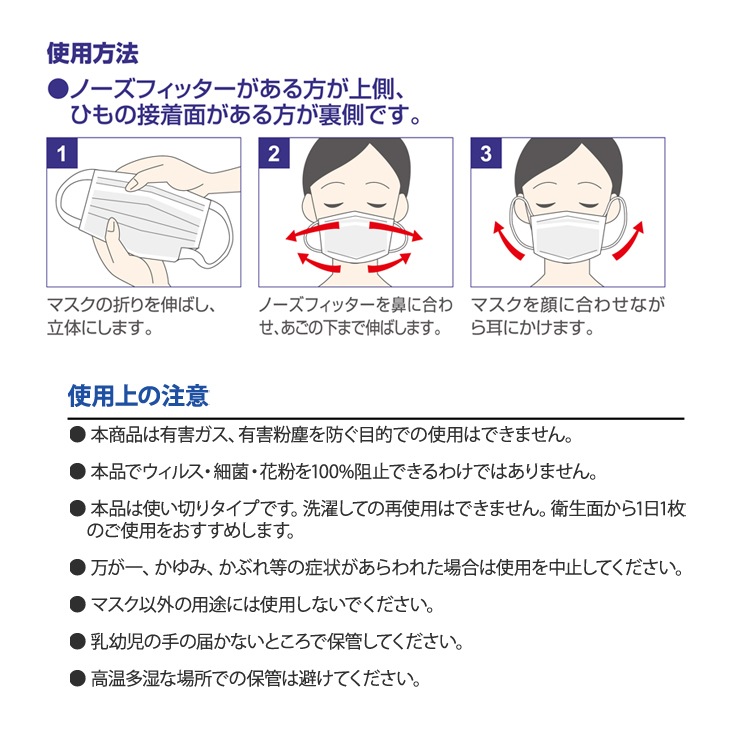 使用方法

●ノーズフィッターがある方が上側、ひもの接着面がある方が裏側です。

1

マスクの折りを伸ばし、立体にします。

2

ノーズフィッターを鼻に合わせ、あごの下まで伸ばします。

3

マスクを顔に合わせながら耳にかけます。

使用上の注意

● 本商品は有害ガス、有害粉塵を防ぐ目的での使用はできません。

● 本品でウィルス・細菌・花粉を100%阻止できるわけではありません。

● 本品は使い切りタイプです。洗濯しての再使用はできません。衛生面から1日1枚のご使用をおすすめします。

● 万が一、かゆみ、かぶれ等の症状があらわれた場合は使用を中止してください。

● マスク以外の用途には使用しないでください。

● 乳幼児の手の届かないところで保管してください。

● 高温多湿な場所での保管は避けてください。