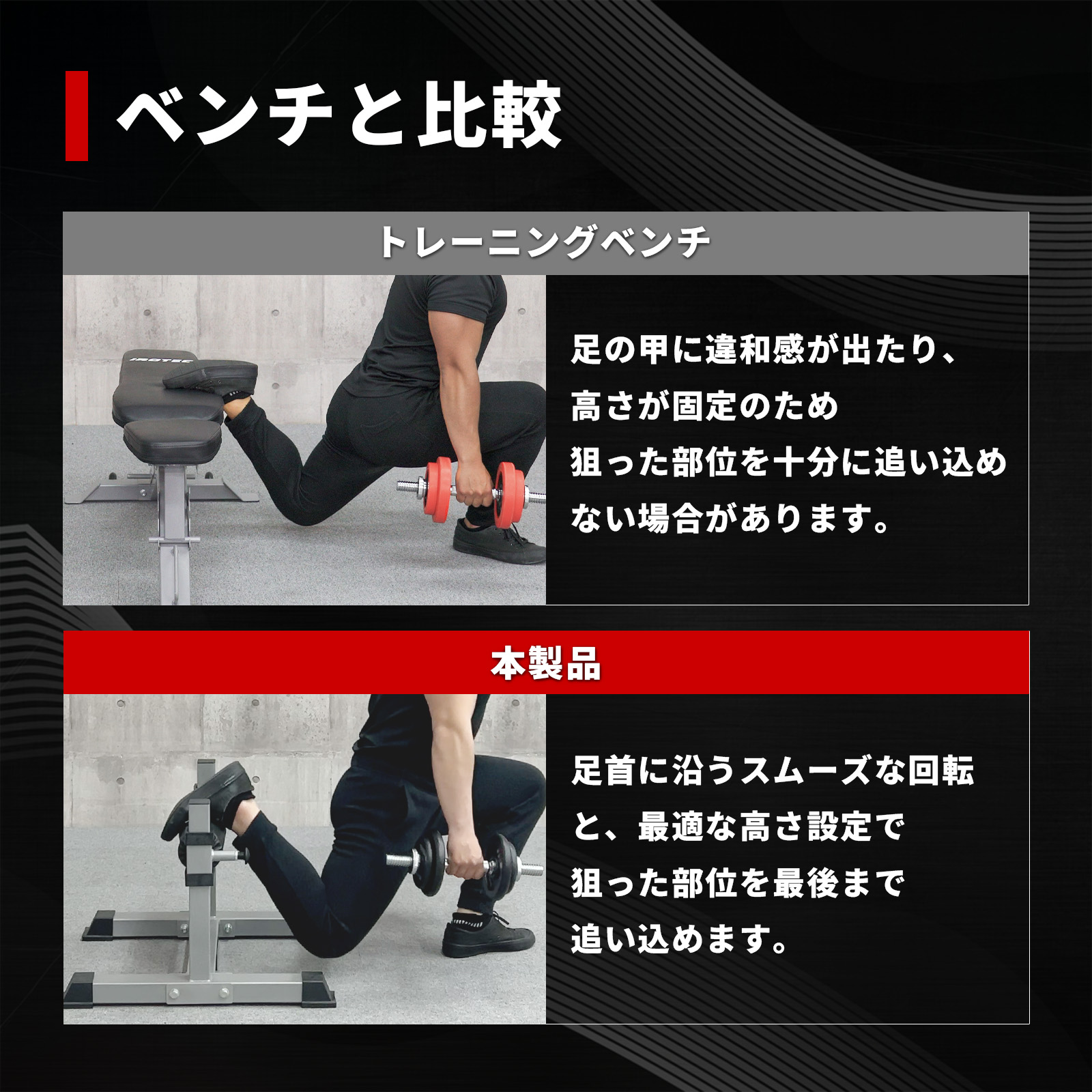 ベンチと比較

トレーニングベンチ

IROTEC

足の甲に違和感が出たり、高さが固定のため狙った部位を十分に追い込めない場合があります。

本製品

足首に沿うスムーズな回転と、最適な高さ設定で狙った部位を最後まで追い込めます。