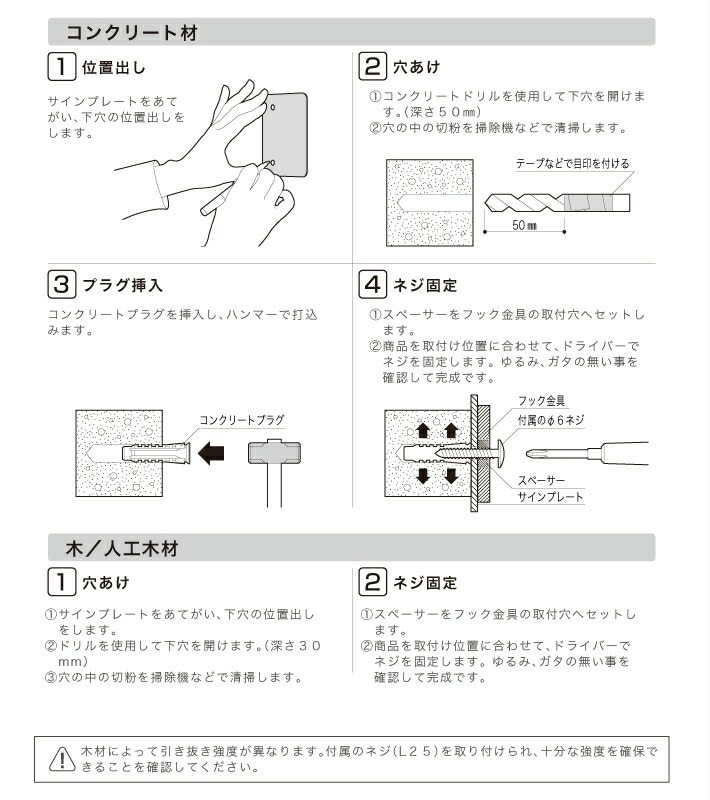 コンクリート材

1 位置出し

サインプレートをあてがい、下穴の位置出しをします。

2 穴あけ

①コンクリートドリルを使用して下穴を開けます。(深さ５０㎜)
②穴の中の切粉を掃除機などで清掃します。

テープなどで目印を付ける

50㎜

3 プラグ挿入

コンクリートプラグを挿入し、ハンマーで打込みます。

コンクリートプラグ

4 ネジ固定

①スペーサーをフック金具の取付穴へセットします。
②商品を取付け位置に合わせて、ドライバーでネジを固定します。ゆるみ、ガタの無い事を確認して完成です。

フック金具
付属のφ6ネジ
スペーサー
サインプレート

木／人工木材

1 穴あけ

①サインプレートをあてがい、下穴の位置出しをします。
②ドリルを使用して下穴を開けます。(深さ３０mm)
③穴の中の切粉を掃除機などで清掃します。

2 ネジ固定

①スペーサーをフック金具の取付穴へセットします。
②商品を取付け位置に合わせて、ドライバーでネジを固定します。ゆるみ、ガタの無い事を確認して完成です。

木材によって引き抜き強度が異なります。付属のネジ(L２５)を取り付けられ、十分な強度を確保できることを確認してください。