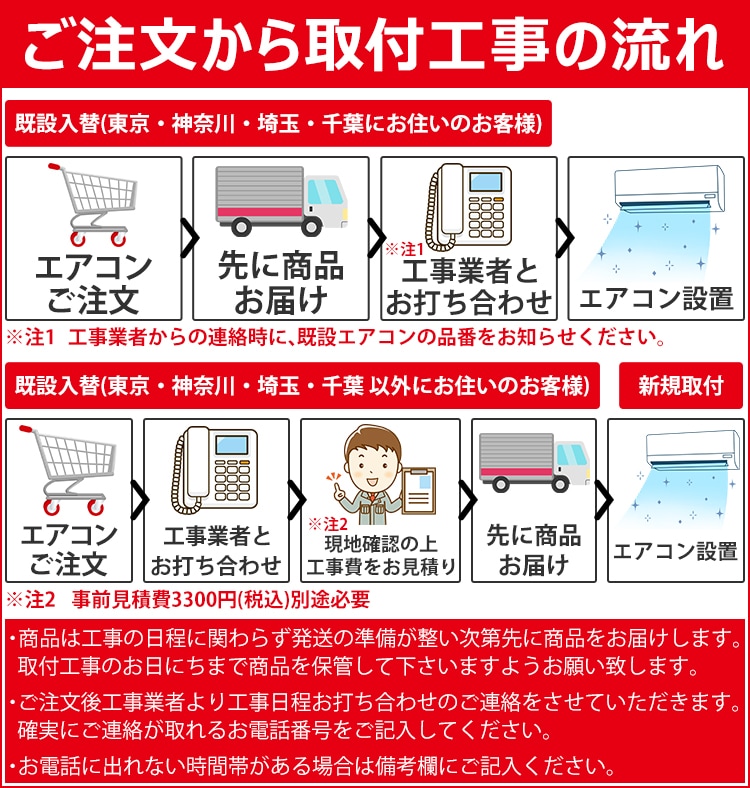 ご注文から取付工事の流れ

既設入替(東京・神奈川・埼玉・千葉にお住いのお客様)

エアコン ご注文

先に商品 お届け

※注1 工事業者と お打ち合わせ

エアコン設置

※注1 工事業者からの連絡時に、既設エアコンの品番をお知らせください。

既設入替(東京・神奈川・埼玉・千葉 以外にお住いのお客様)

新規取付

エアコン ご注文

工事業者と お打ち合わせ

※注2 現地確認の上 工事費をお見積り

先に商品 お届け

エアコン設置

※注2 事前見積費3300円(税込)別途必要

・商品は工事の日程に関わらず発送の準備が整い次第先に商品をお届けします。取付工事のお日にちまで商品を保管して下さいますようお願い致します。

・ご注文後工事業者より工事日程お打ち合わせのご連絡をさせていただきます。確実にご連絡が取れるお電話番号をご記入してください。

・お電話に出れない時間帯がある場合は備考欄にご記入ください。